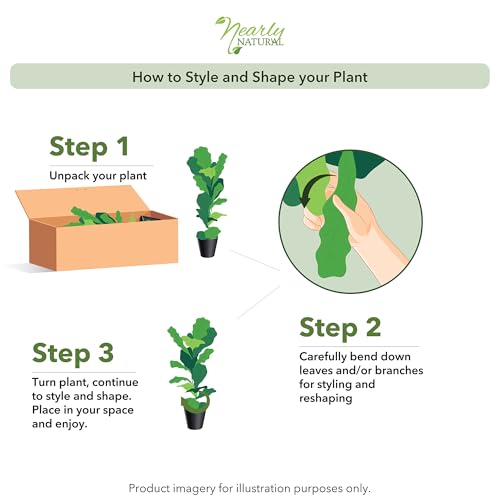 Nearly NATURAL

How to Style and Shape your Plant

Step 1
Unpack your plant

Step 2
Carefully bend down leaves and/or branches for styling and reshaping

Step 3
Turn plant, continue to style and shape. Place in your space and enjoy.

Product imagery for illustration purposes only.