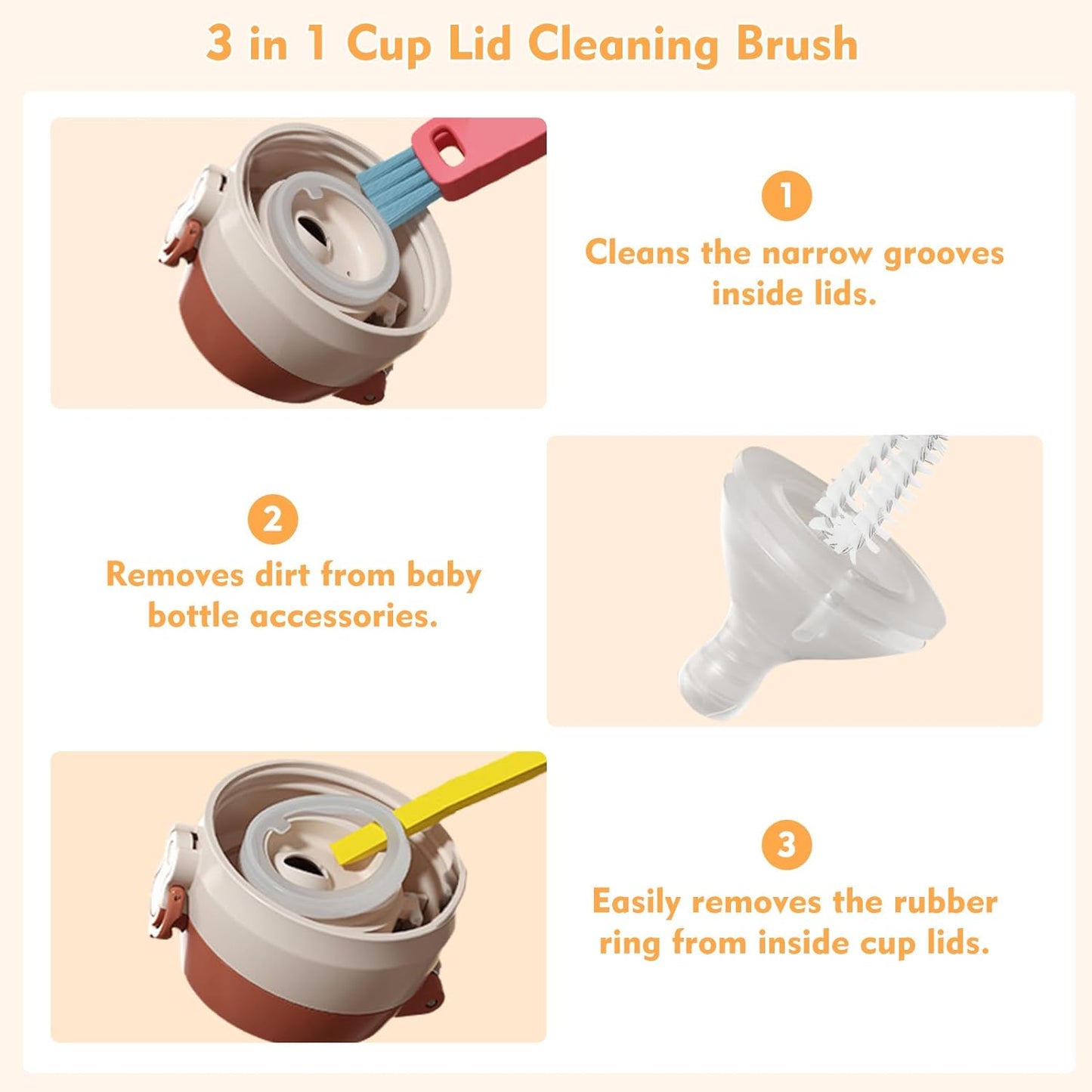 3 in 1 Cup Lid Cleaning Brush

1
Cleans the narrow grooves inside lids.

2
Removes dirt from baby bottle accessories.

3
Easily removes the rubber ring from inside cup lids.