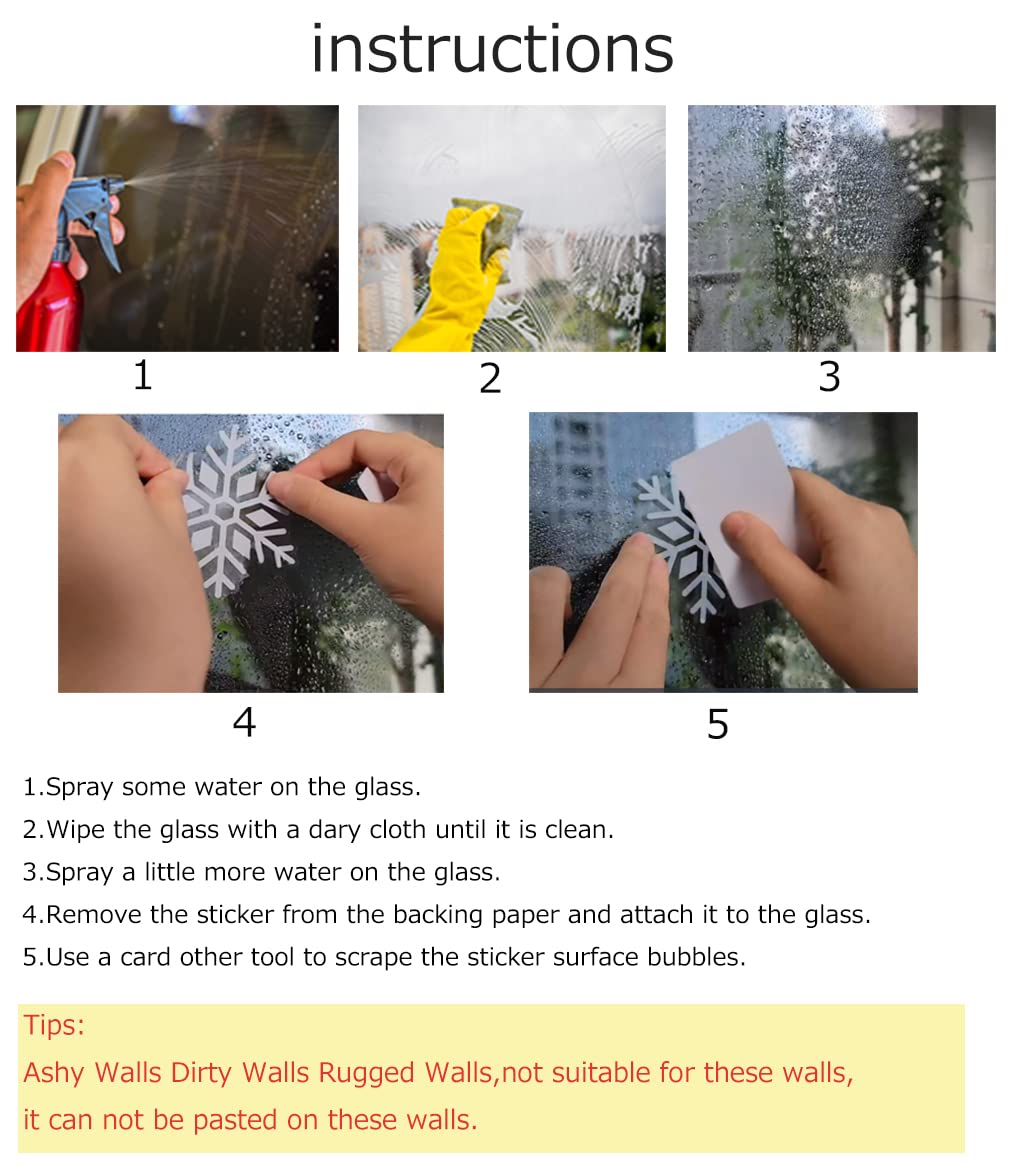 instructions

1

2

3

4

5

1.Spray some water on the glass.

2.Wipe the glass with a dary cloth until it is clean.

3.Spray a little more water on the glass.

4.Remove the sticker from the backing paper and attach it to the glass.

5.Use a card other tool to scrape the sticker surface bubbles.

Tips:
Ashy Walls Dirty Walls Rugged Walls,not suitable for these walls, it can not be pasted on these walls.