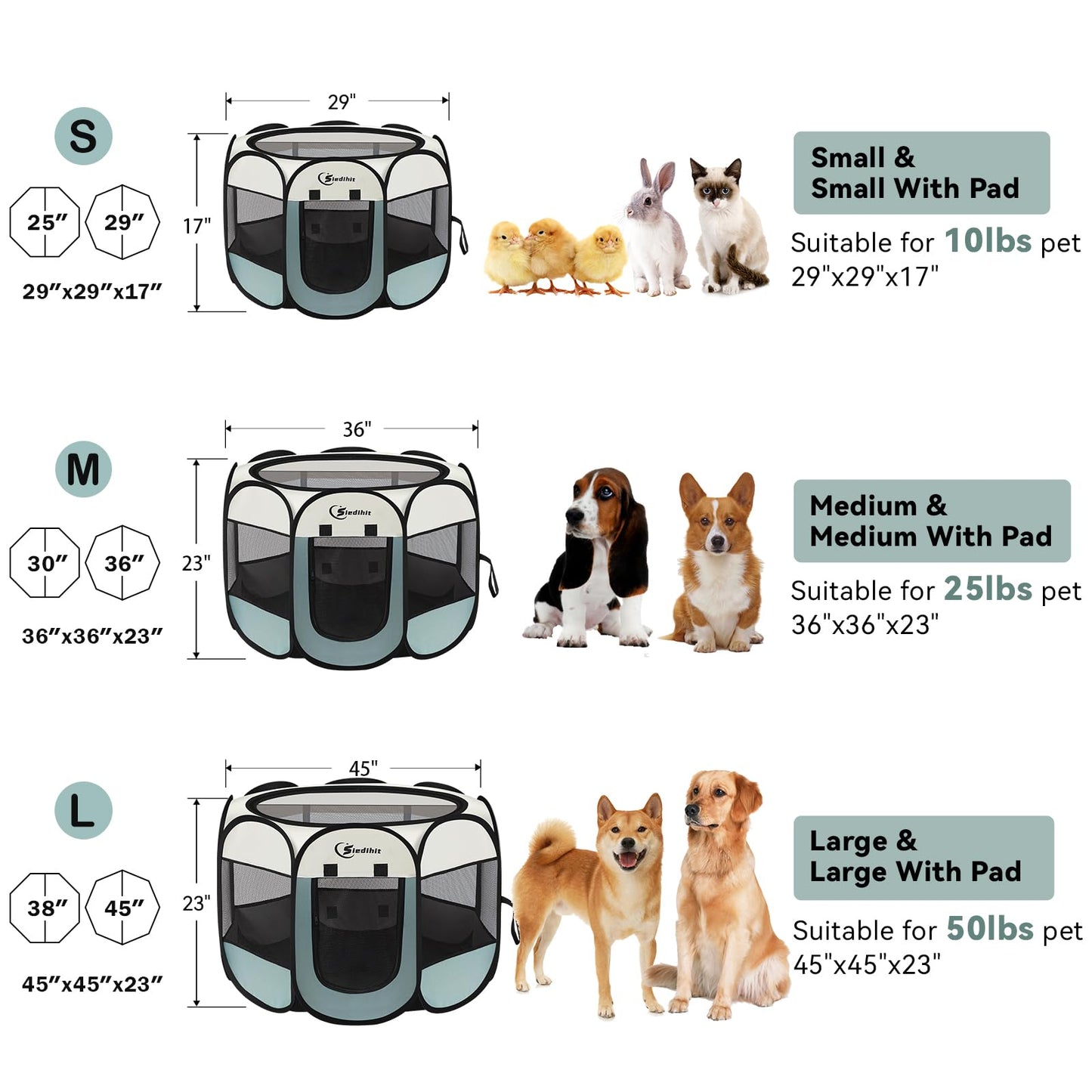 S

25″ 29″

29″x29″x17″

29"

17"

Siedihit

Small &
Small With Pad

Suitable for 10lbs pet
29"x29"x17"

M

30″ 36″

36″x36″x23″

36"

23"

Siedihit

Medium &
Medium With Pad

Suitable for 25lbs pet
36"x36"x23"

L

38″ 45″

45″x45″x23″

45"

23"

Siedihit

Large &
Large With Pad

Suitable for 50lbs pet
45"x45"x23"