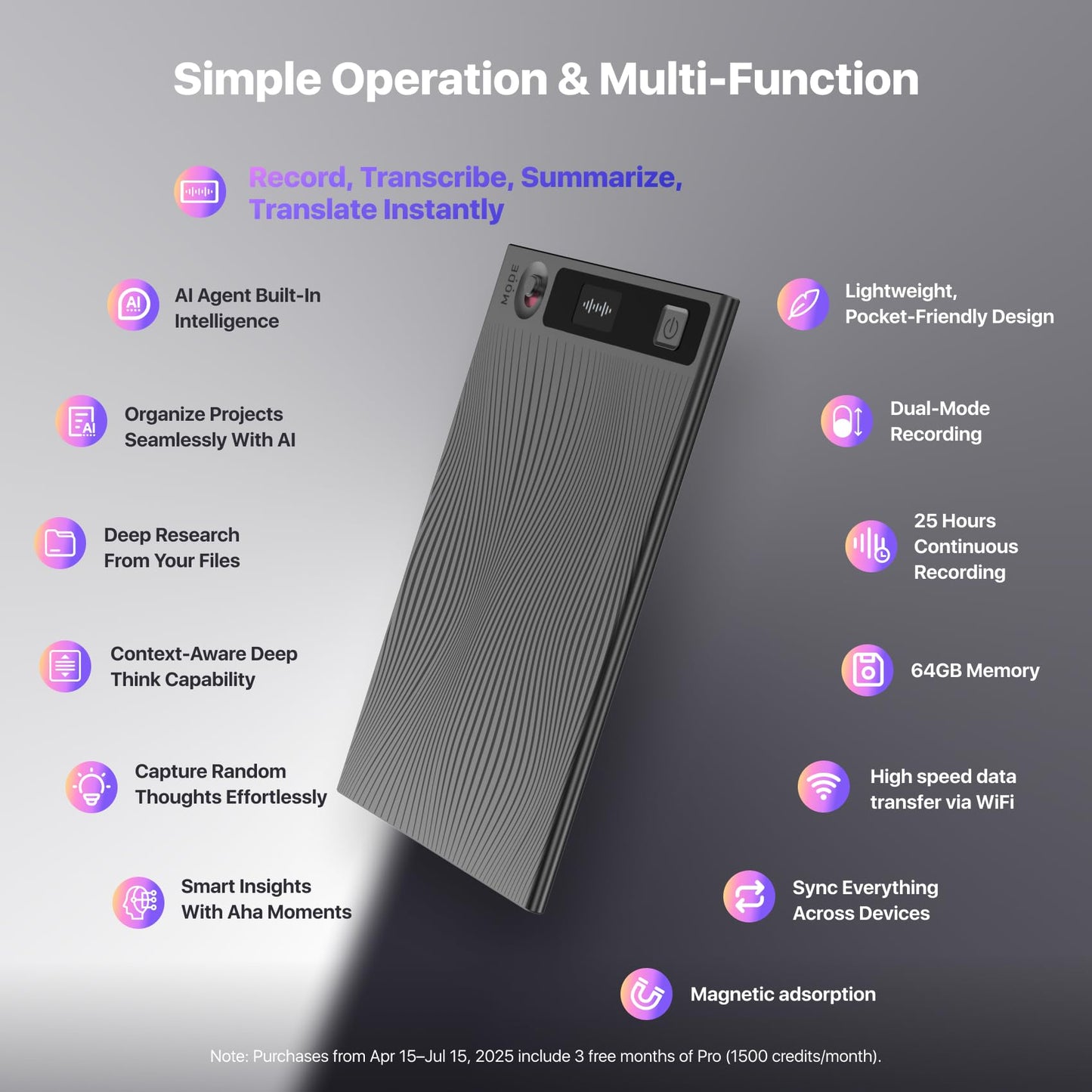 Simple Operation & Multi-Function

Record, Transcribe, Summarize, Translate Instantly

AI Agent Built-In Intelligence

Organize Projects Seamlessly With AI

Deep Research From Your Files

Context-Aware Deep Think Capability

Capture Random Thoughts Effortlessly

Smart Insights With Aha Moments

MODE

Lightweight, Pocket-Friendly Design

Dual-Mode Recording

25 Hours Continuous Recording

64GB Memory

High speed data transfer via WiFi

Sync Everything Across Devices

Magnetic adsorption

Note: Purchases from Apr 15–Jul 15, 2025 include 3 free months of Pro (1500 credits/month).