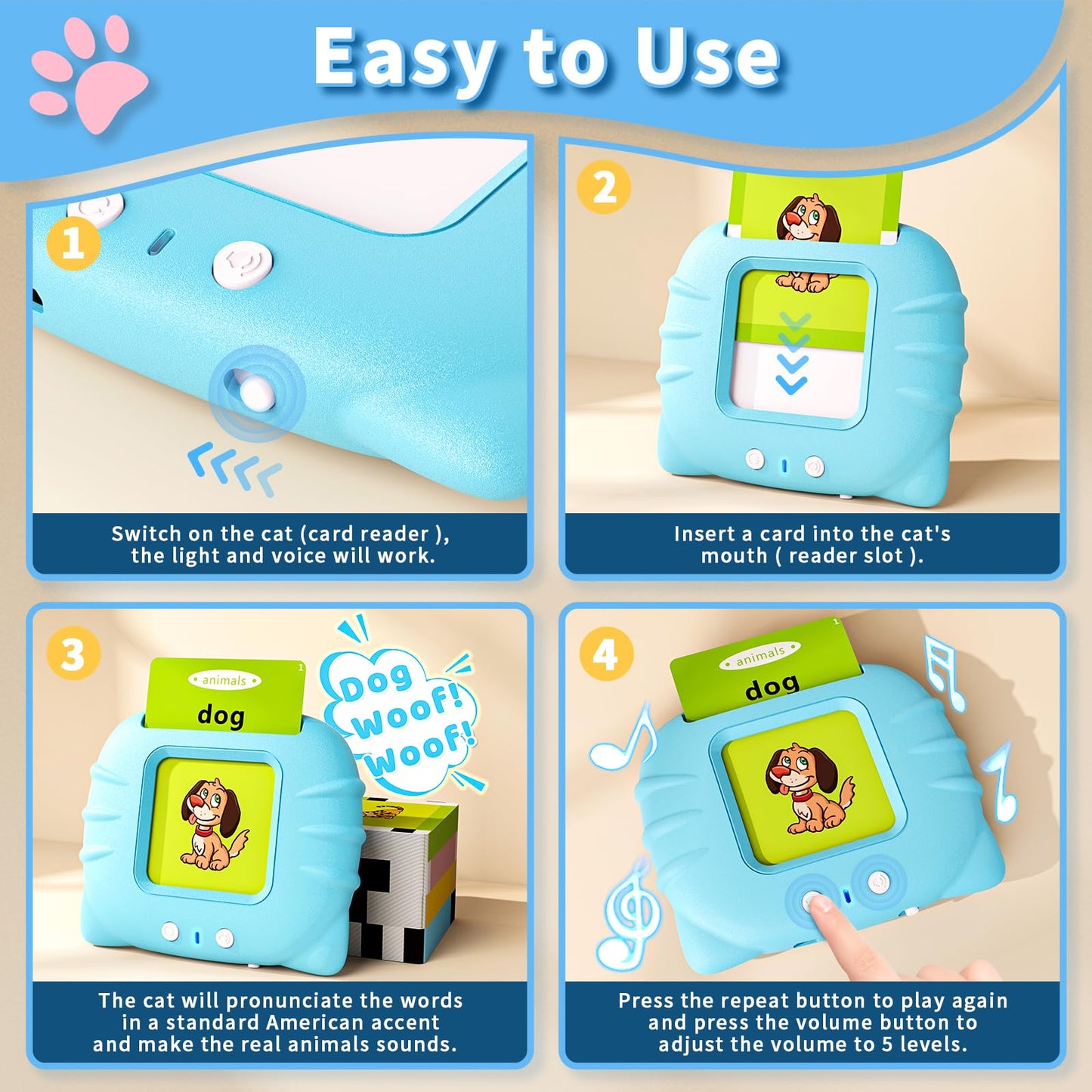 Easy to Use

1

Switch on the cat (card reader ), the light and voice will work.

2

Insert a card into the cat's mouth ( reader slot ).

3

animals 1

dog

Dog Woof! Woof!

The cat will pronunciate the words in a standard American accent and make the real animals sounds.

4

animals 1

dog

Press the repeat button to play again and press the volume button to adjust the volume to 5 levels.