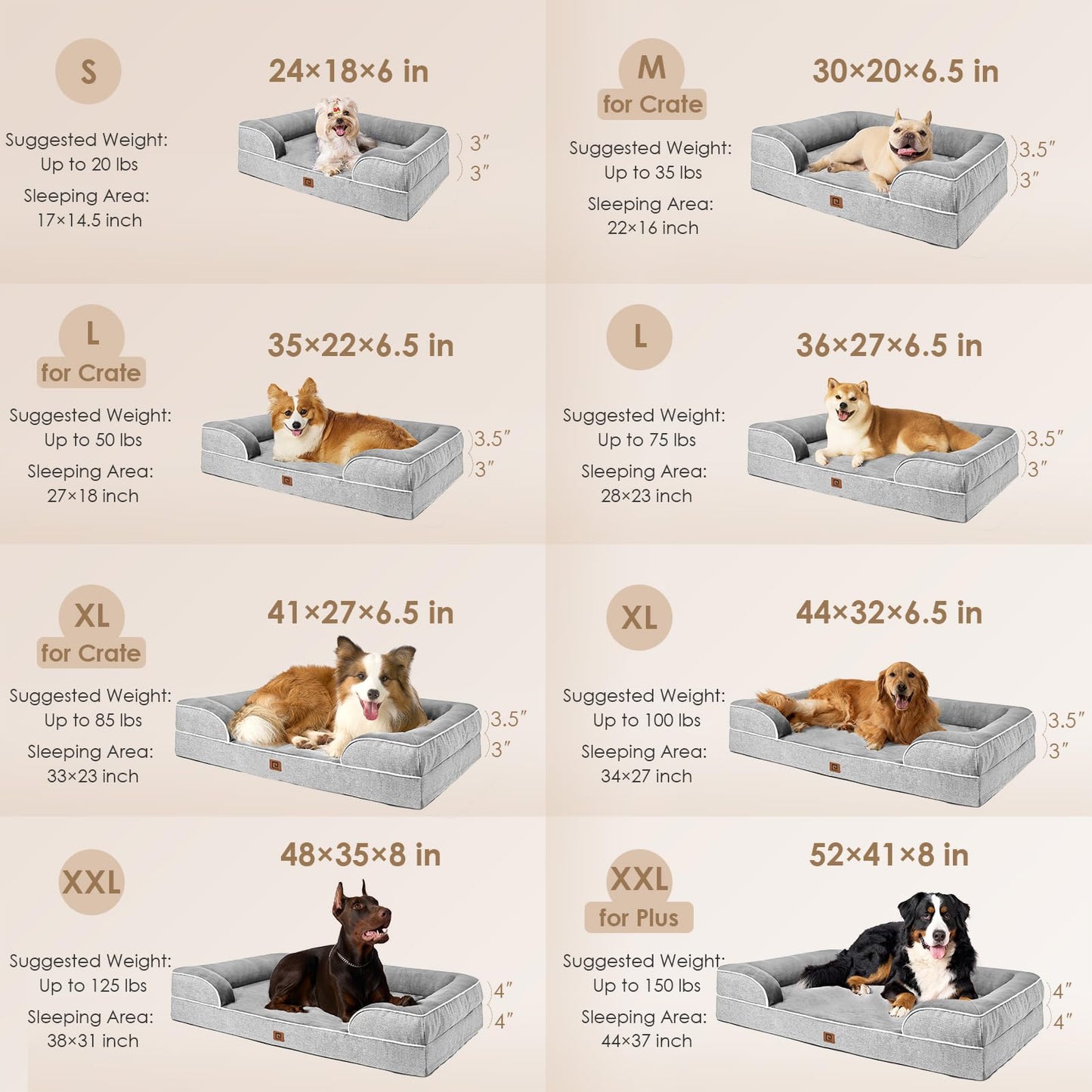 S

24×18×6 in

Suggested Weight:
Up to 20 lbs

Sleeping Area:
17×14.5 inch

3″
3″

M
for Crate

30×20×6.5 in

Suggested Weight:
Up to 35 lbs

Sleeping Area:
22×16 inch

3.5″
3″

L
for Crate

35×22×6.5 in

Suggested Weight:
Up to 50 lbs

Sleeping Area:
27×18 inch

3.5″
3″

L

36×27×6.5 in

Suggested Weight:
Up to 75 lbs

Sleeping Area:
28×23 inch

3.5″
3″

XL
for Crate

41×27×6.5 in

Suggested Weight:
Up to 85 lbs

Sleeping Area:
33×23 inch

3.5″
3″

XL

44×32×6.5 in

Suggested Weight:
Up to 100 lbs

Sleeping Area:
34×27 inch

3.5″
3″

XXL

48×35×8 in

Suggested Weight:
Up to 125 lbs

Sleeping Area:
38×31 inch

4″
4″

XXL
for Plus

52×41×8 in

Suggested Weight:
Up to 150 lbs

Sleeping Area:
44×37 inch

4″
4″