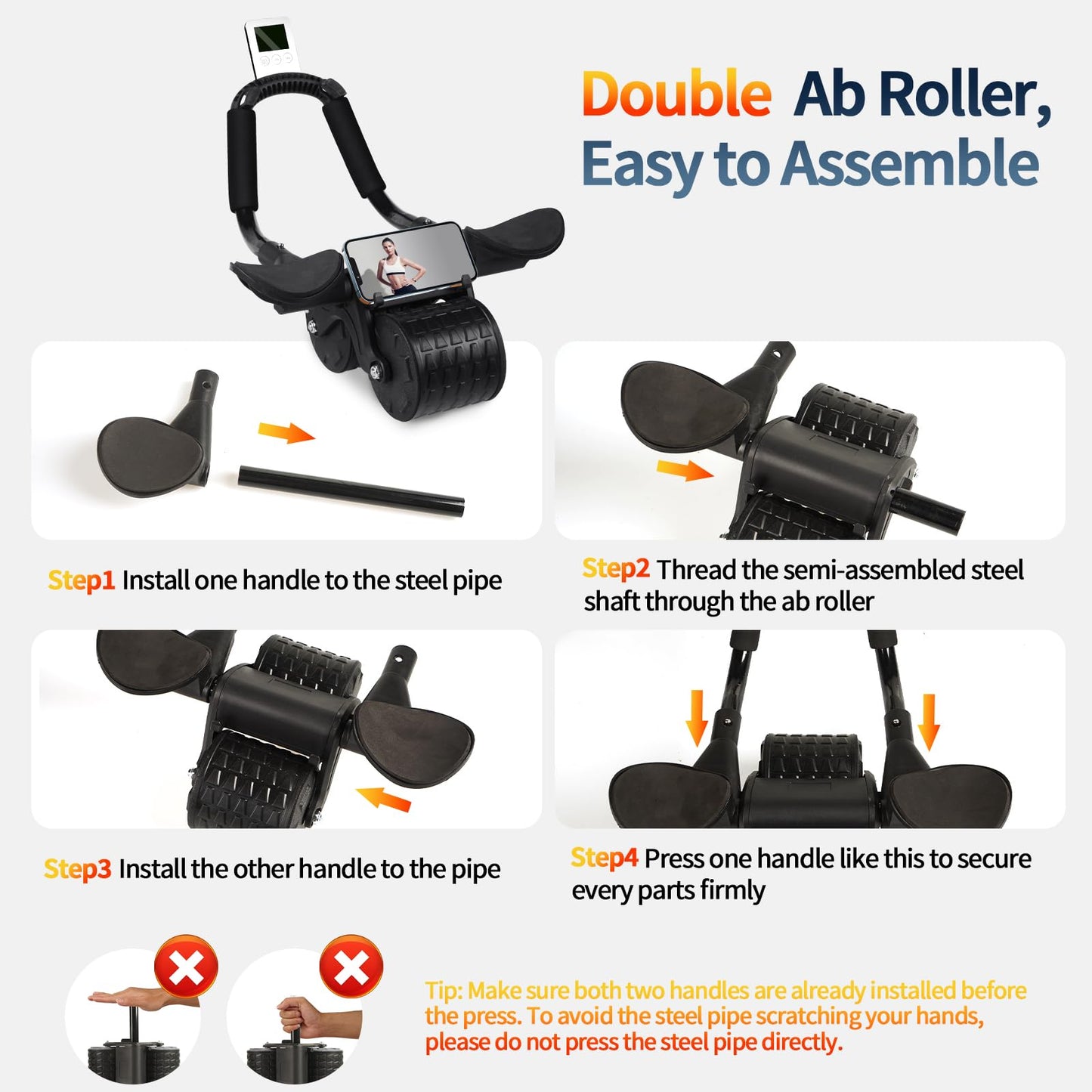 Double Ab Roller, Easy to Assemble

Step1 Install one handle to the steel pipe

Step2 Thread the semi-assembled steel shaft through the ab roller

Step3 Install the other handle to the pipe

Step4 Press one handle like this to secure every parts firmly

Tip: Make sure both two handles are already installed before the press. To avoid the steel pipe scratching your hands, please do not press the steel pipe directly.