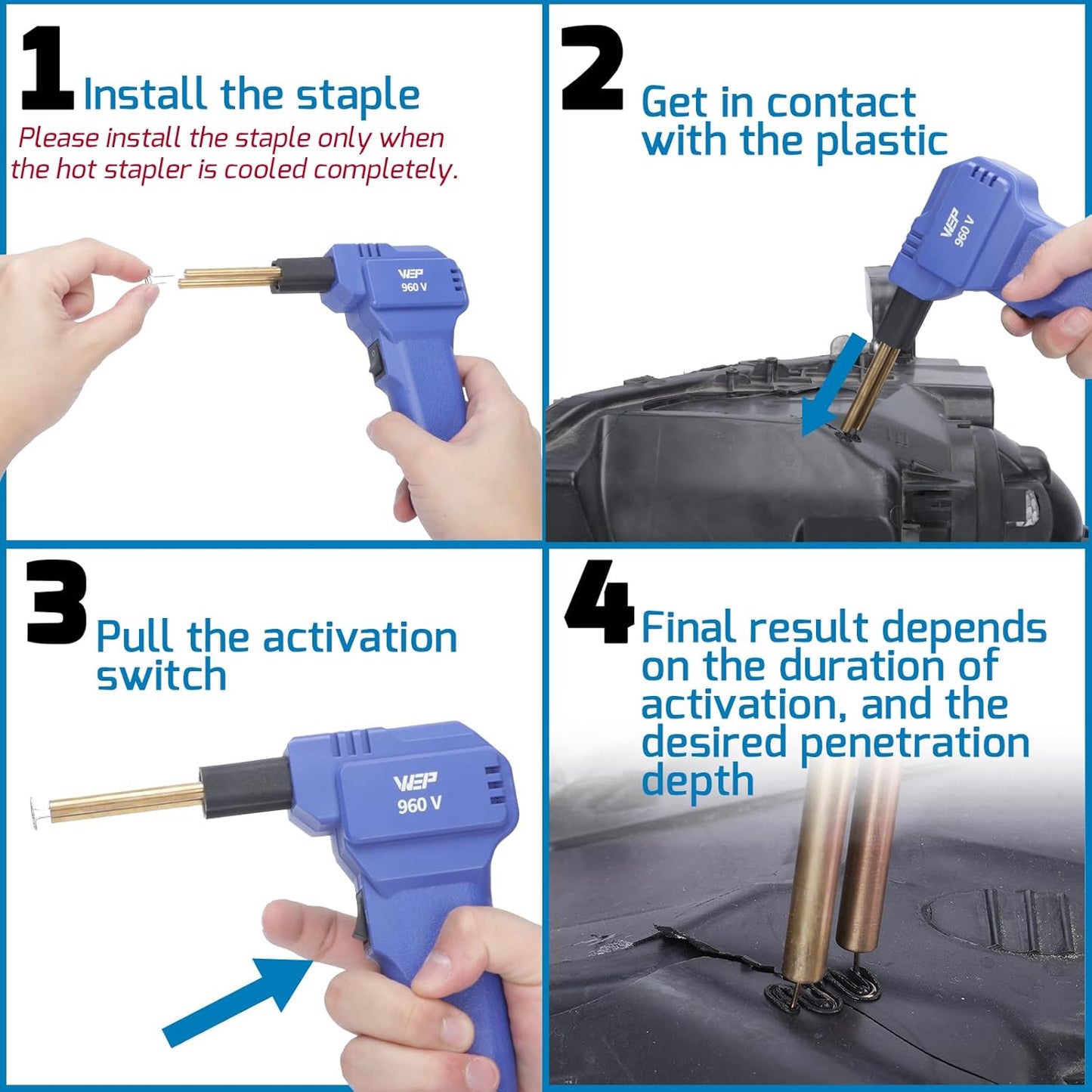 1 Install the staple
Please install the staple only when the hot stapler is cooled completely.

WEP
960 V

2 Get in contact with the plastic

WEP
960 V

3 Pull the activation switch

WEP
960 V

4 Final result depends on the duration of activation, and the desired penetration depth