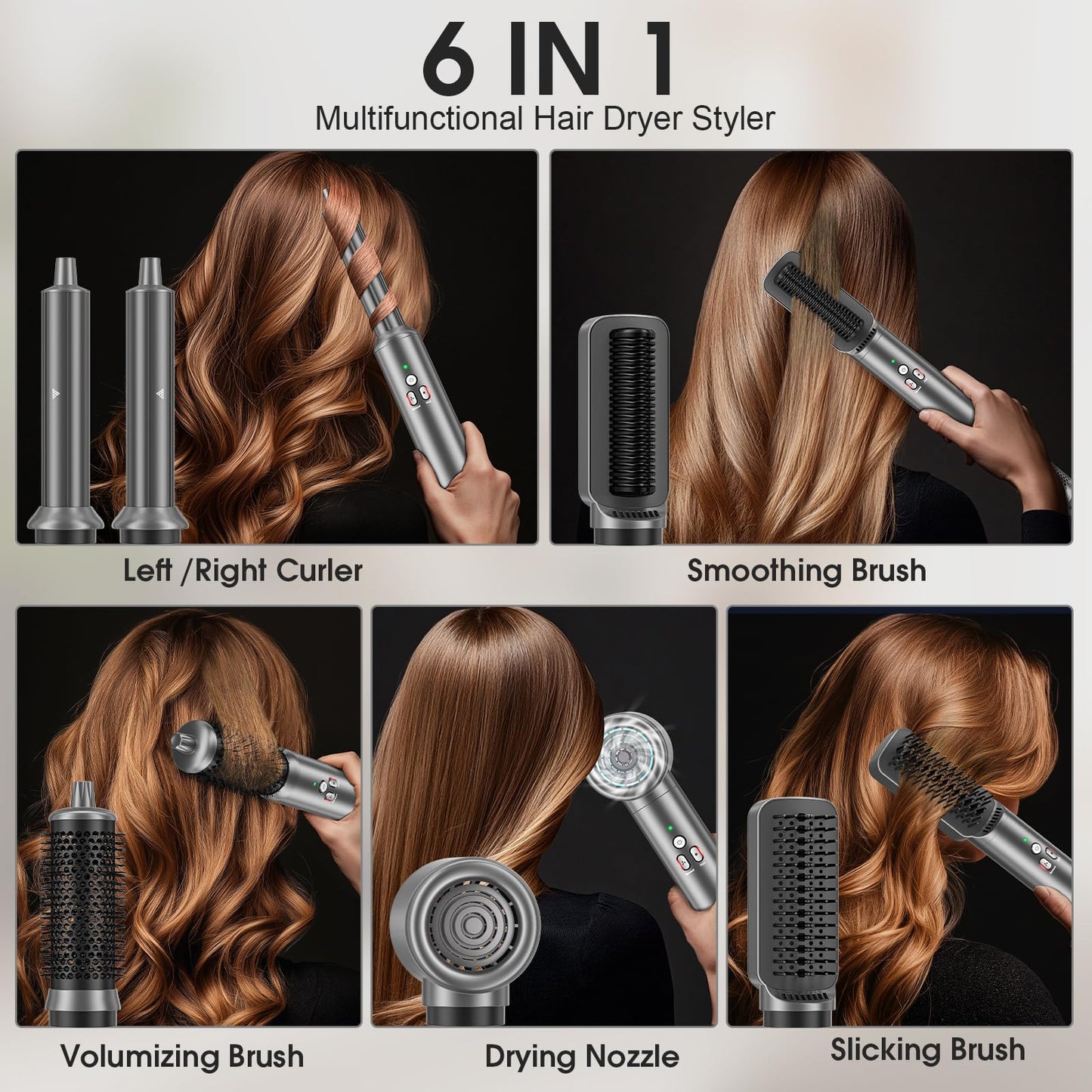 6 IN 1
Multifunctional Hair Dryer Styler

Left /Right Curler

Smoothing Brush

Volumizing Brush

Drying Nozzle

Slicking Brush