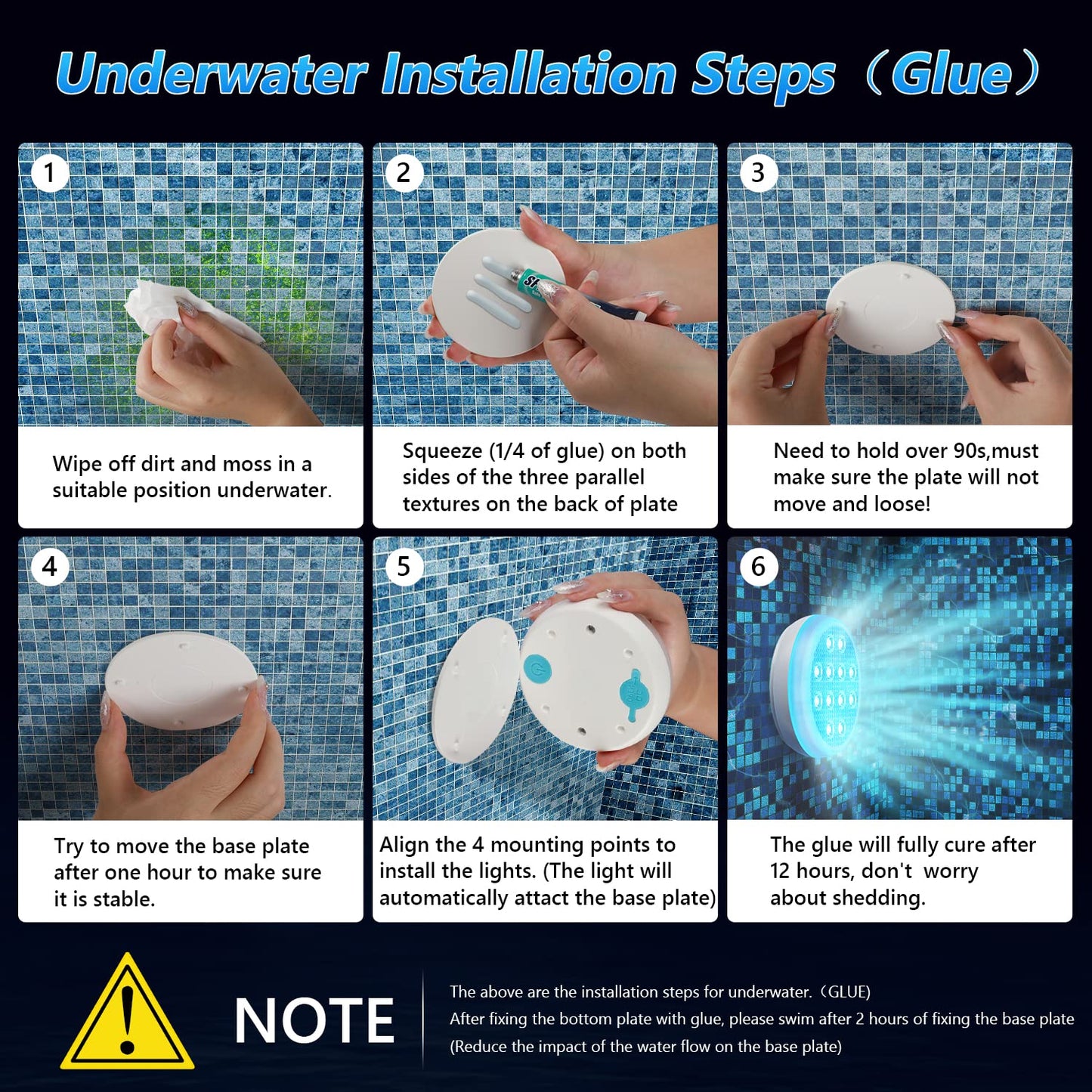 Underwater Installation Steps（Glue）

1

Wipe off dirt and moss in a suitable position underwater.

2

Squeeze (1/4 of glue) on both sides of the three parallel textures on the back of plate

3

Need to hold over 90s,must make sure the plate will not move and loose!

4

Try to move the base plate after one hour to make sure it is stable.

5

Align the 4 mounting points to install the lights. (The light will automatically attact the base plate)

6

The glue will fully cure after 12 hours, don't worry about shedding.

NOTE

The above are the installation steps for underwater.（GLUE）
After fixing the bottom plate with glue, please swim after 2 hours of fixing the base plate
(Reduce the impact of the water flow on the base plate)