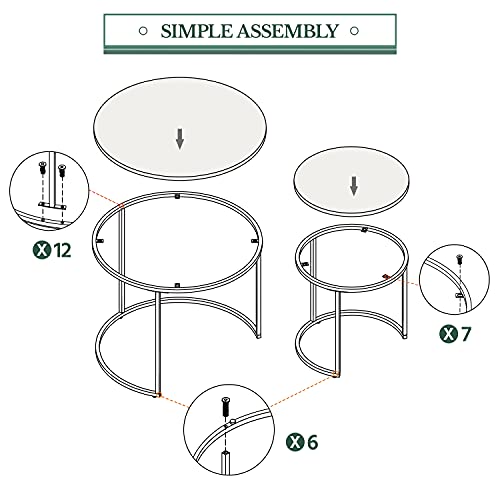 SIMPLE ASSEMBLY

X 12

X 7

X 6