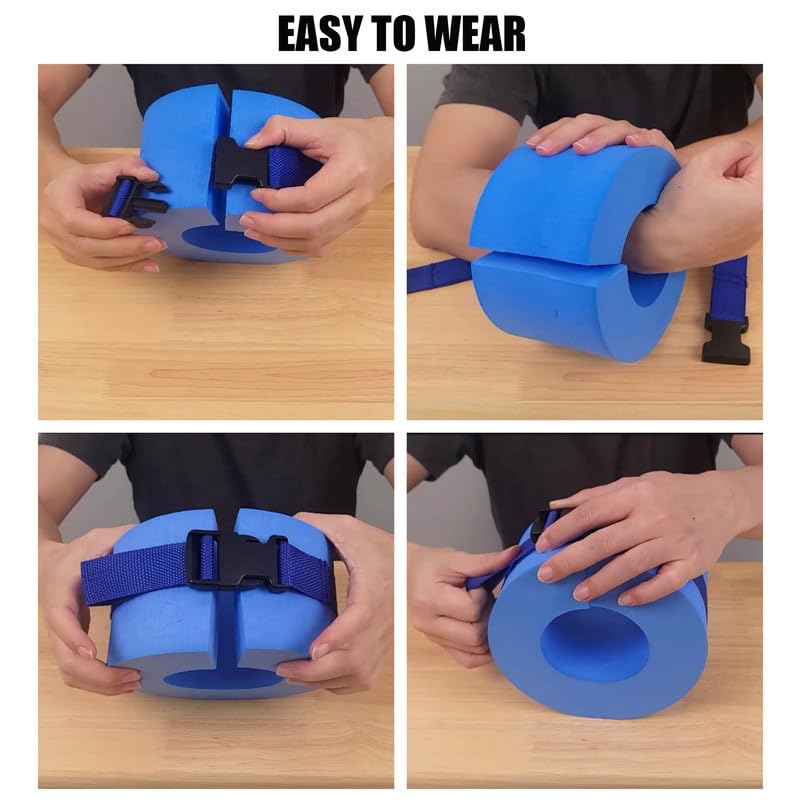 EASY TO WEAR