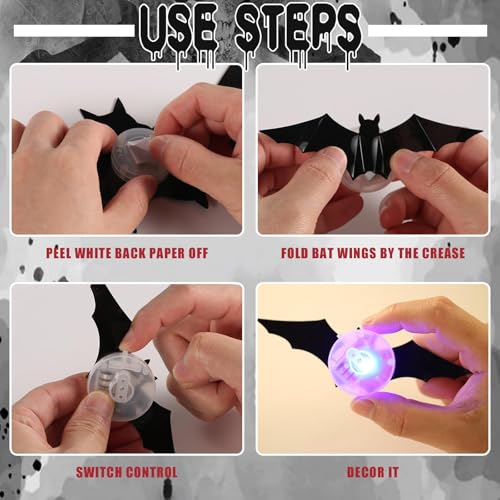 USE STEPS

PEEL WHITE BACK PAPER OFF

FOLD BAT WINGS BY THE CREASE

SWITCH CONTROL

DECOR IT