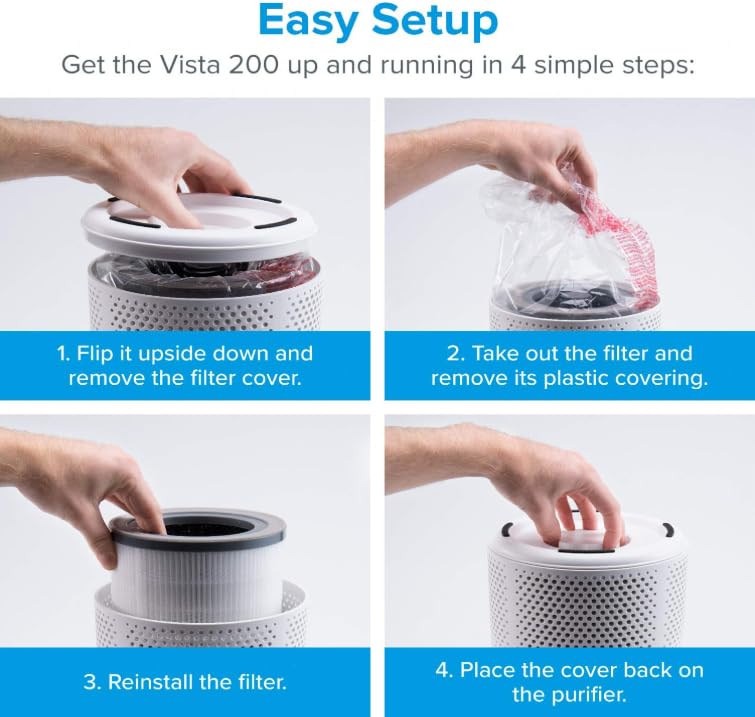 Easy Setup

Get the Vista 200 up and running in 4 simple steps:

1. Flip it upside down and remove the filter cover.

2. Take out the filter and remove its plastic covering.

3. Reinstall the filter.

4. Place the cover back on the purifier.