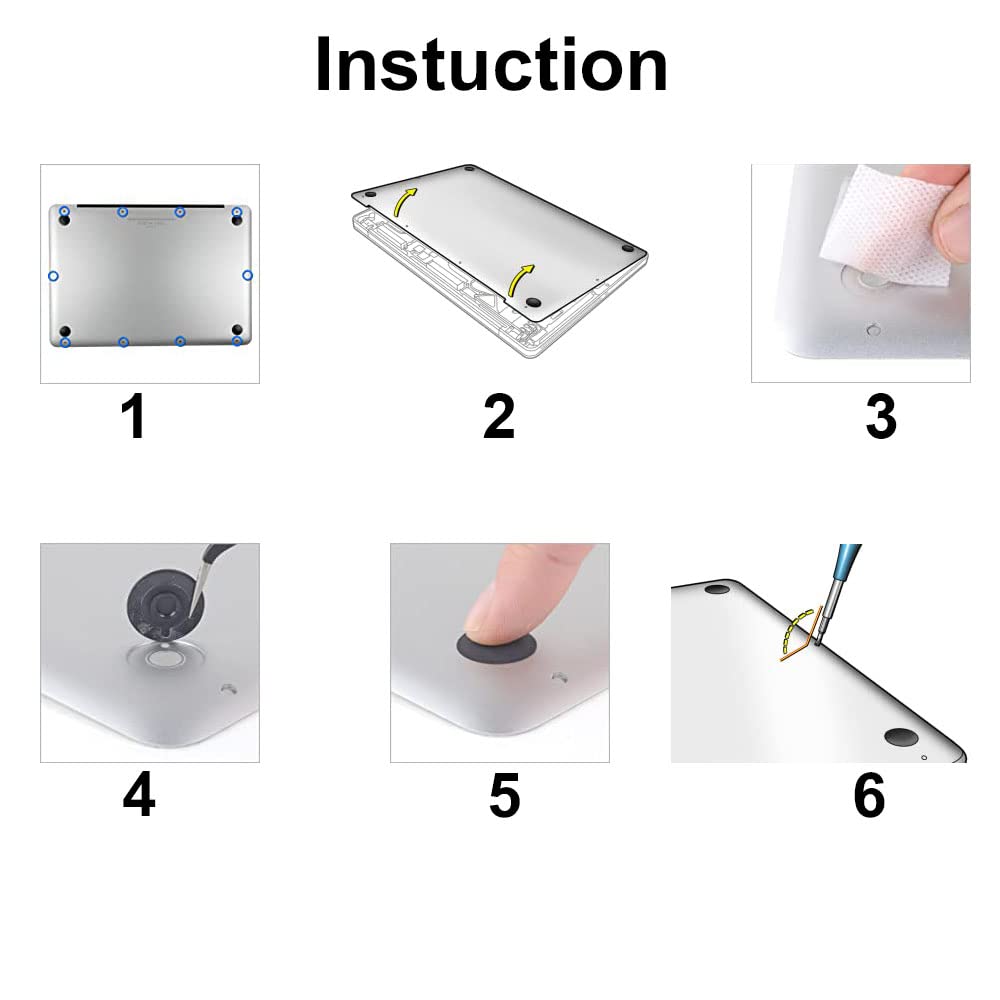 Instuction

1

2

3

4

5

6