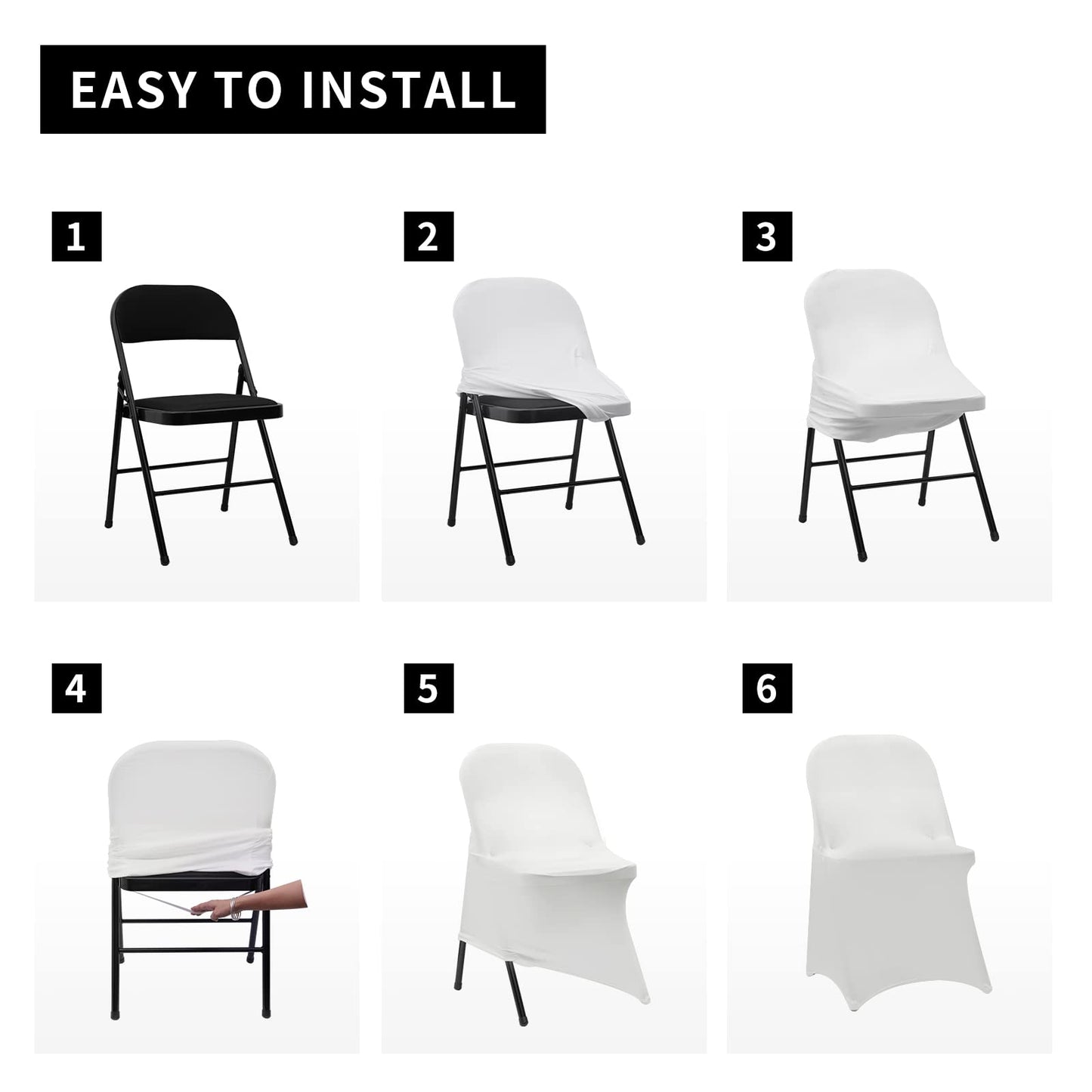 EASY TO INSTALL

1

2

3

4

5

6