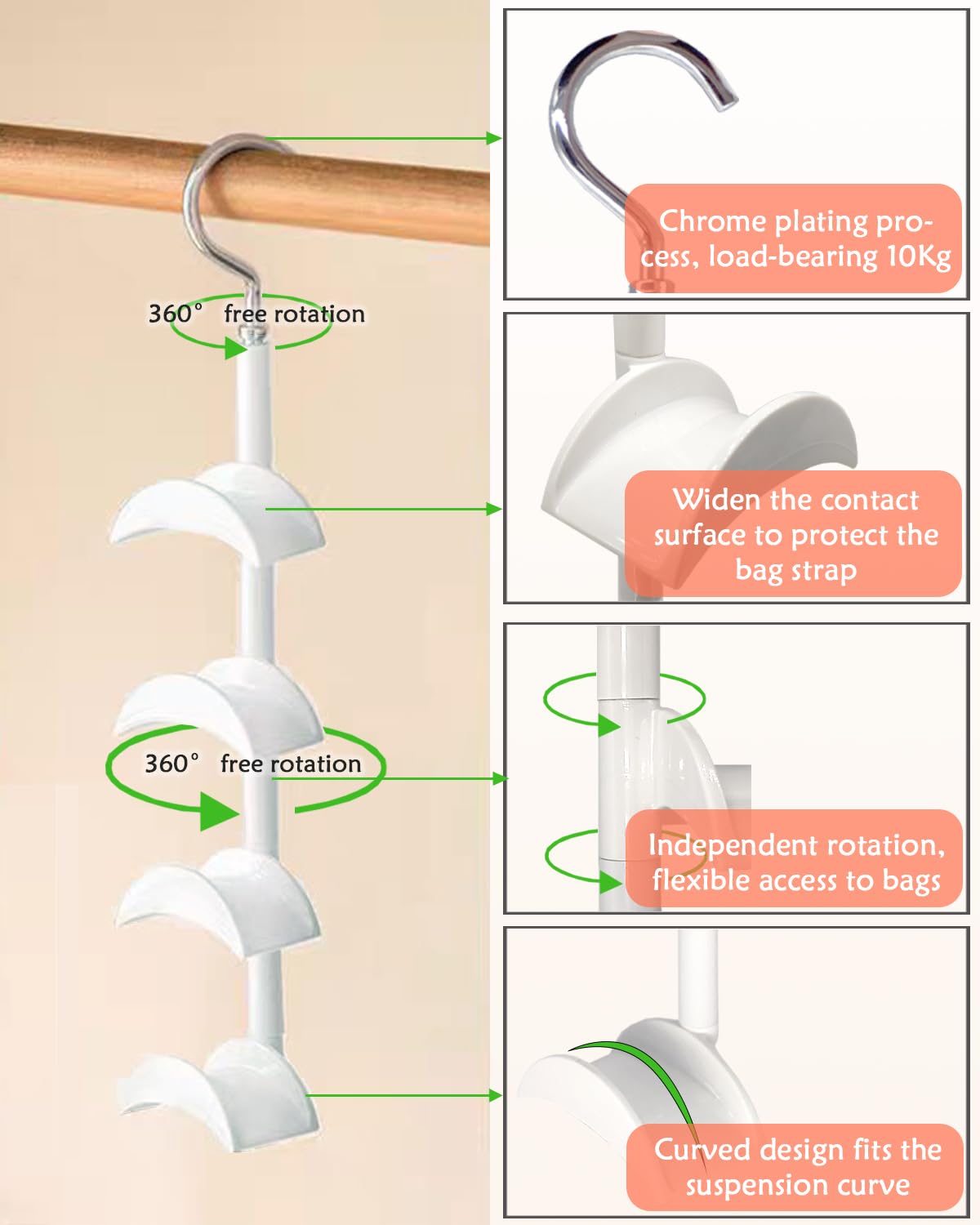 360° free rotation

360° free rotation

Chrome plating process, load-bearing 10Kg

Widen the contact surface to protect the bag strap

Independent rotation, flexible access to bags

Curved design fits the suspension curve