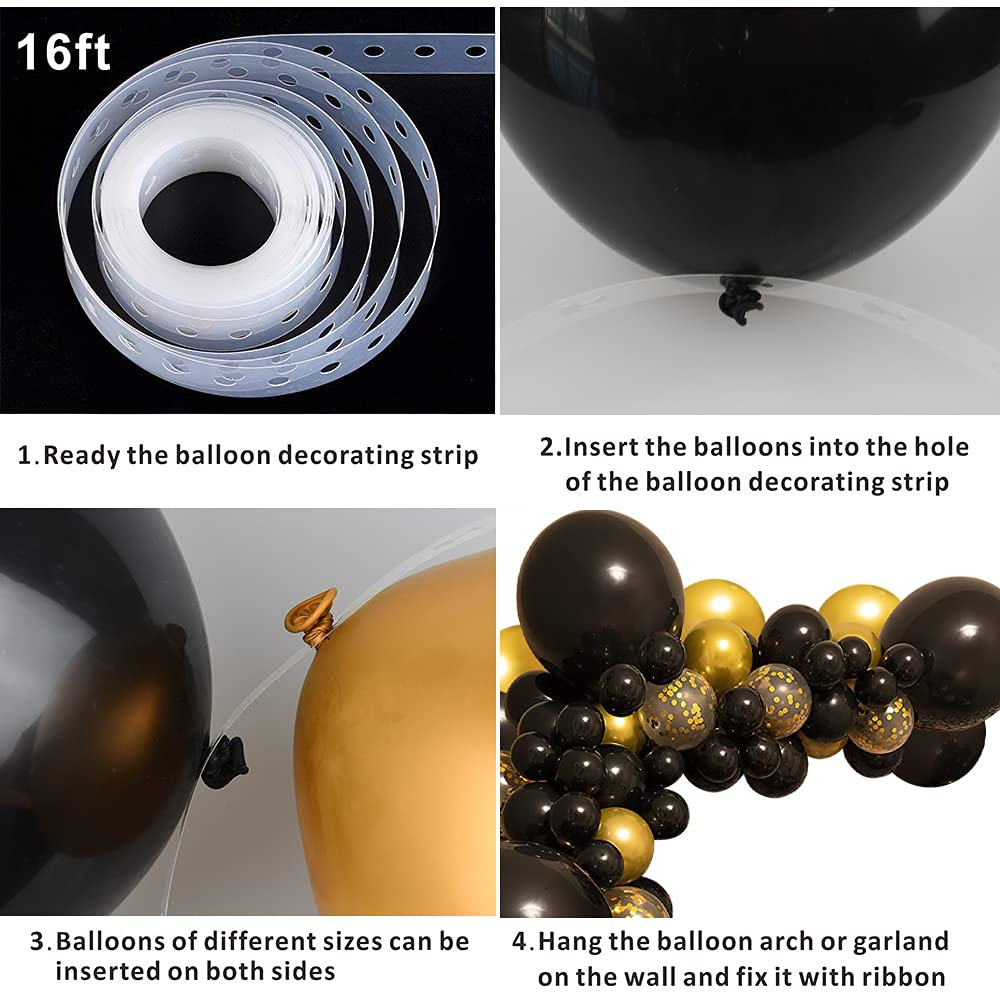 16ft

1.Ready the balloon decorating strip

2.Insert the balloons into the hole of the balloon decorating strip

3.Balloons of different sizes can be inserted on both sides

4.Hang the balloon arch or garland on the wall and fix it with ribbon