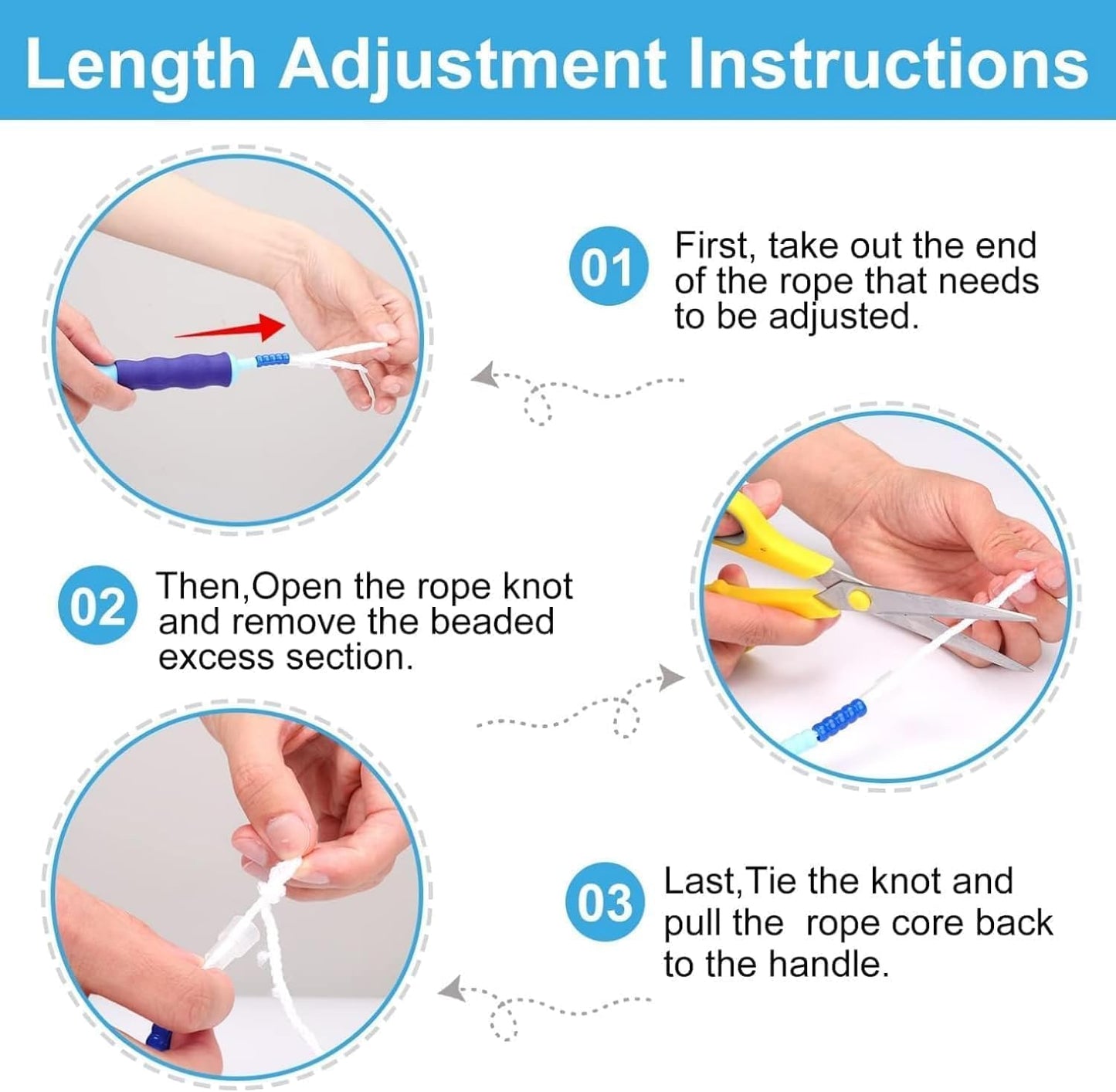 Length Adjustment Instructions

01 First, take out the end of the rope that needs to be adjusted.

02 Then,Open the rope knot and remove the beaded excess section.

03 Last,Tie the knot and pull the  rope core back to the handle.