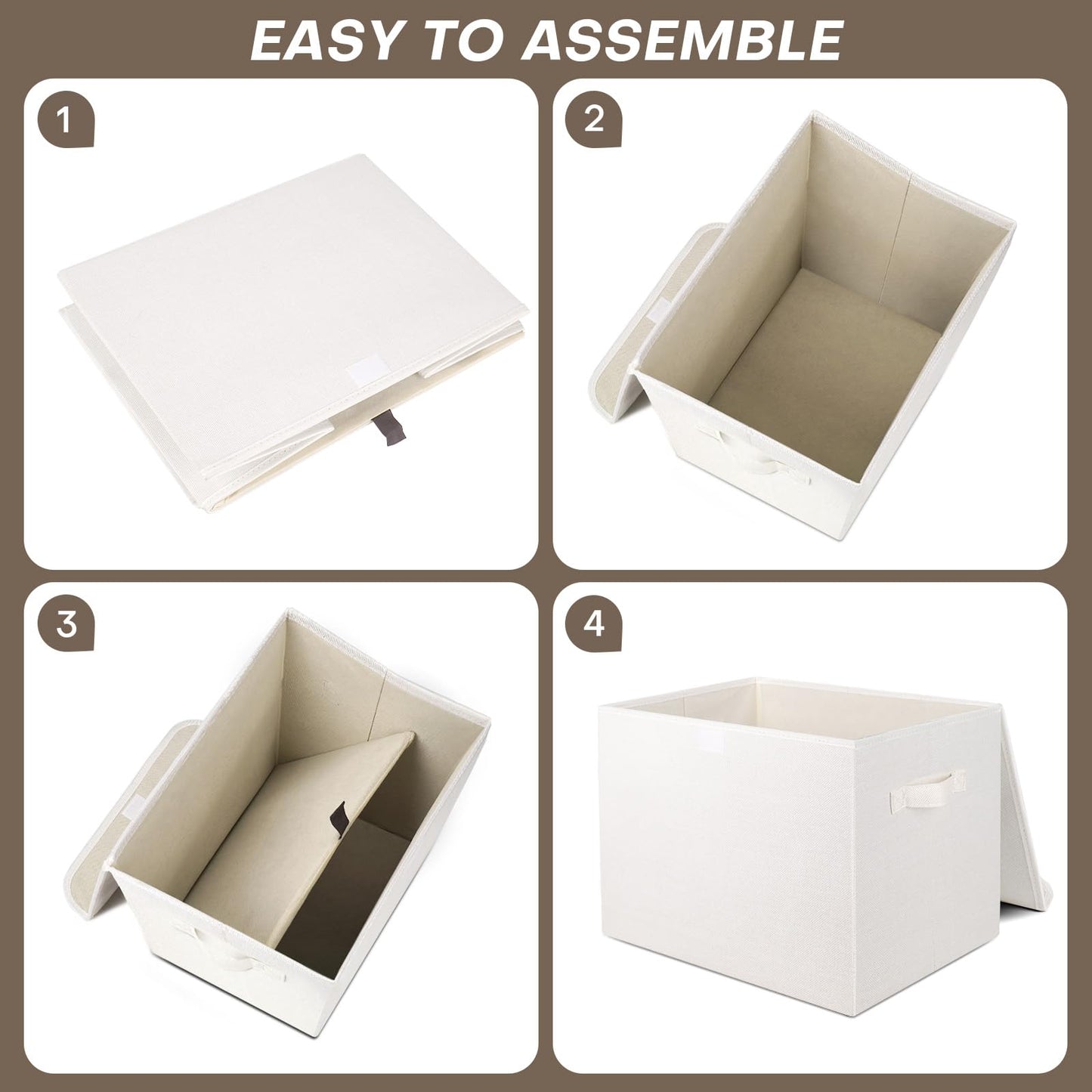 EASY TO ASSEMBLE

1

2

3

4