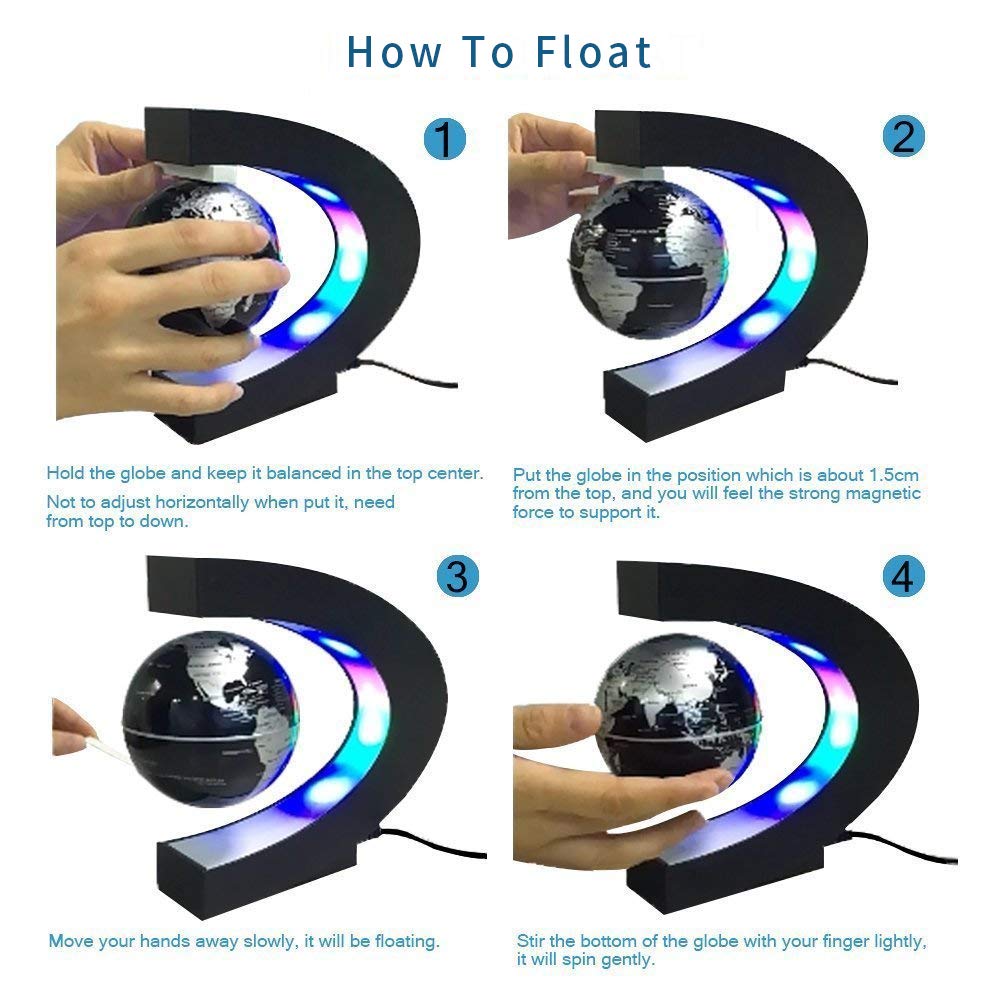 How To Float

1

Hold the globe and keep it balanced in the top center.

Not to adjust horizontally when put it, need from top to down.

2

Put the globe in the position which is about 1.5cm from the top, and you will feel the strong magnetic force to support it.

3

Move your hands away slowly, it will be floating.

4

Stir the bottom of the globe with your finger lightly, it will spin gently.