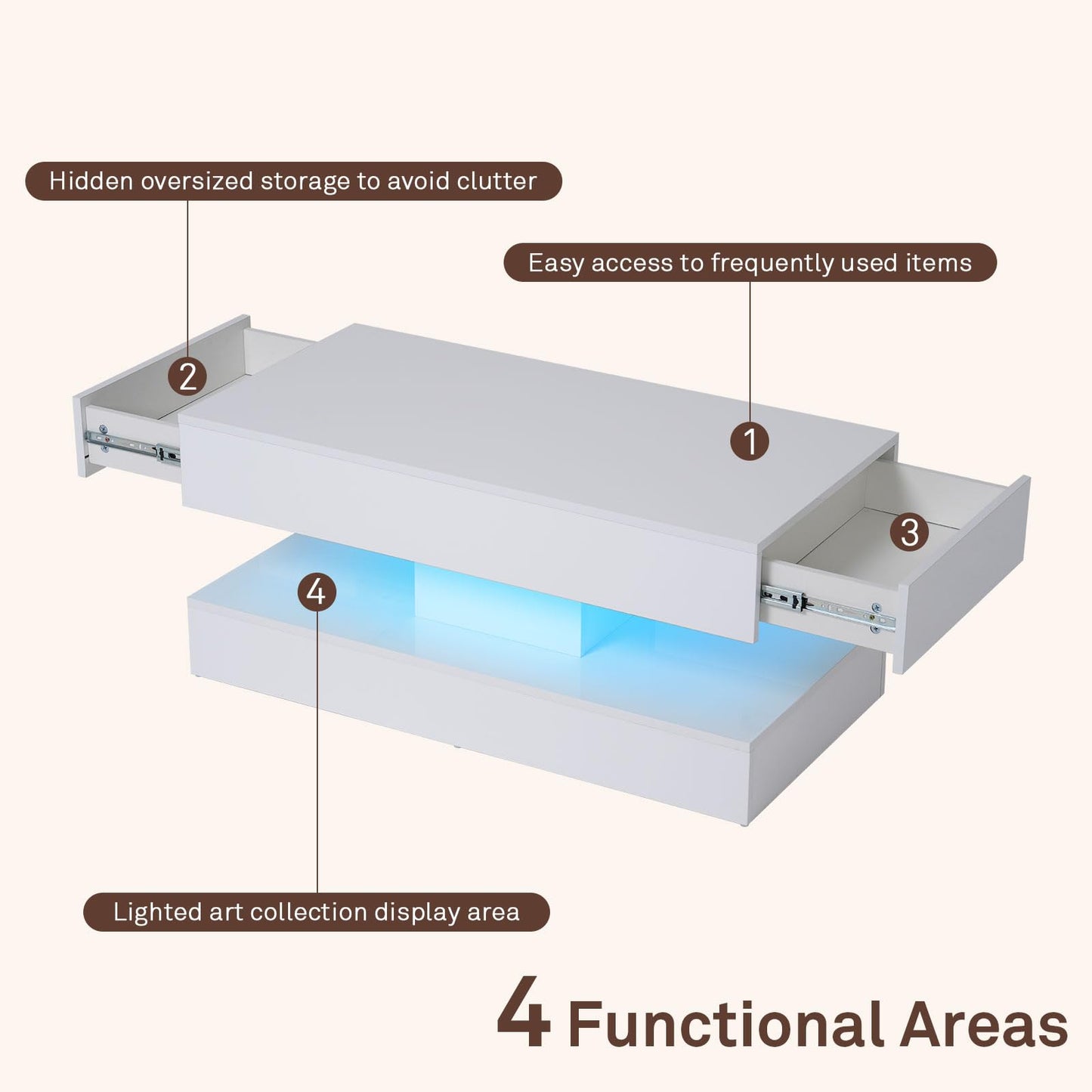 Hidden oversized storage to avoid clutter

Easy access to frequently used items

2

1

3

4

Lighted art collection display area

4 Functional Areas