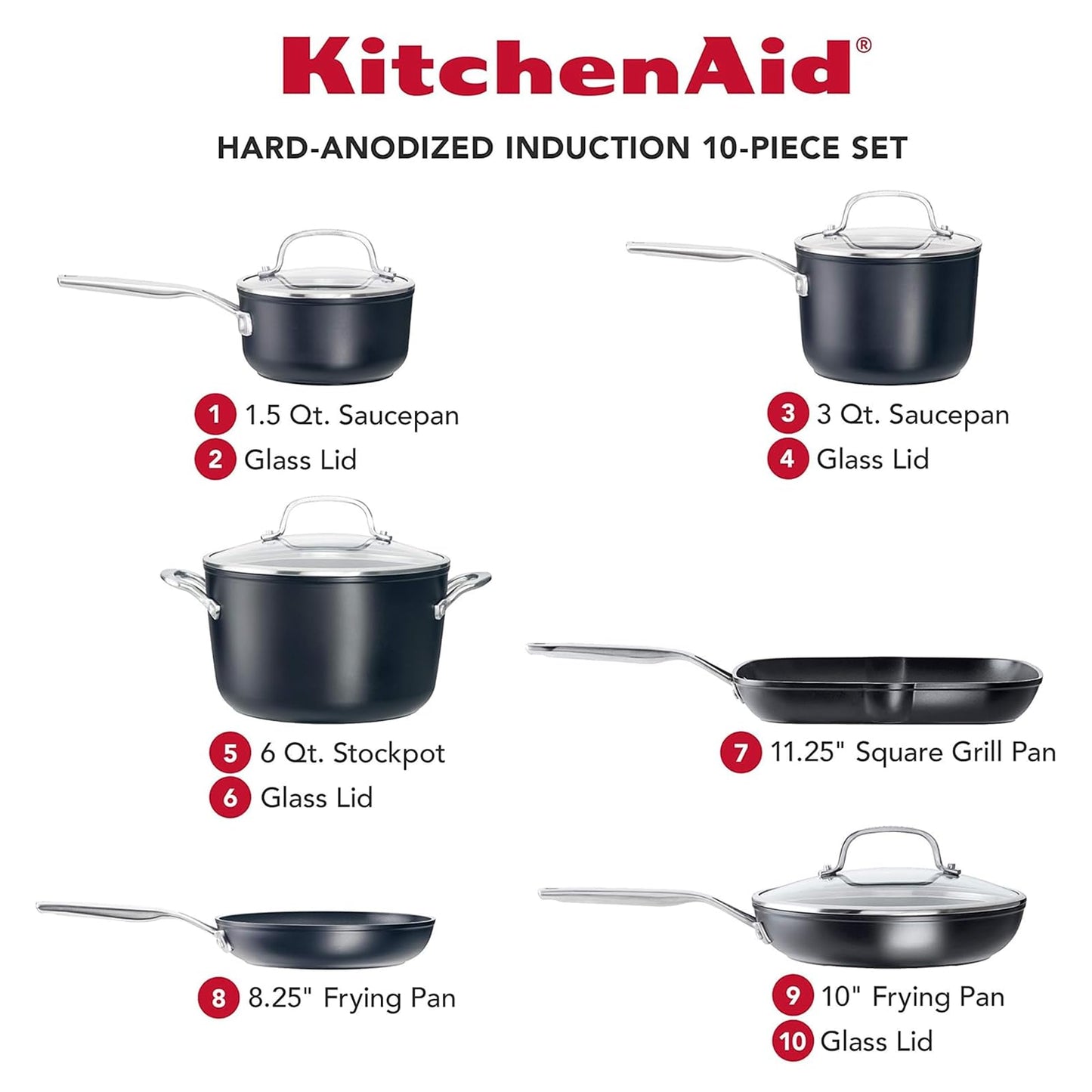 KitchenAid®

HARD-ANODIZED INDUCTION 10-PIECE SET

1 1.5 Qt. Saucepan
2 Glass Lid

3 3 Qt. Saucepan
4 Glass Lid

5 6 Qt. Stockpot
6 Glass Lid

7 11.25" Square Grill Pan

8 8.25" Frying Pan

9 10" Frying Pan
10 Glass Lid