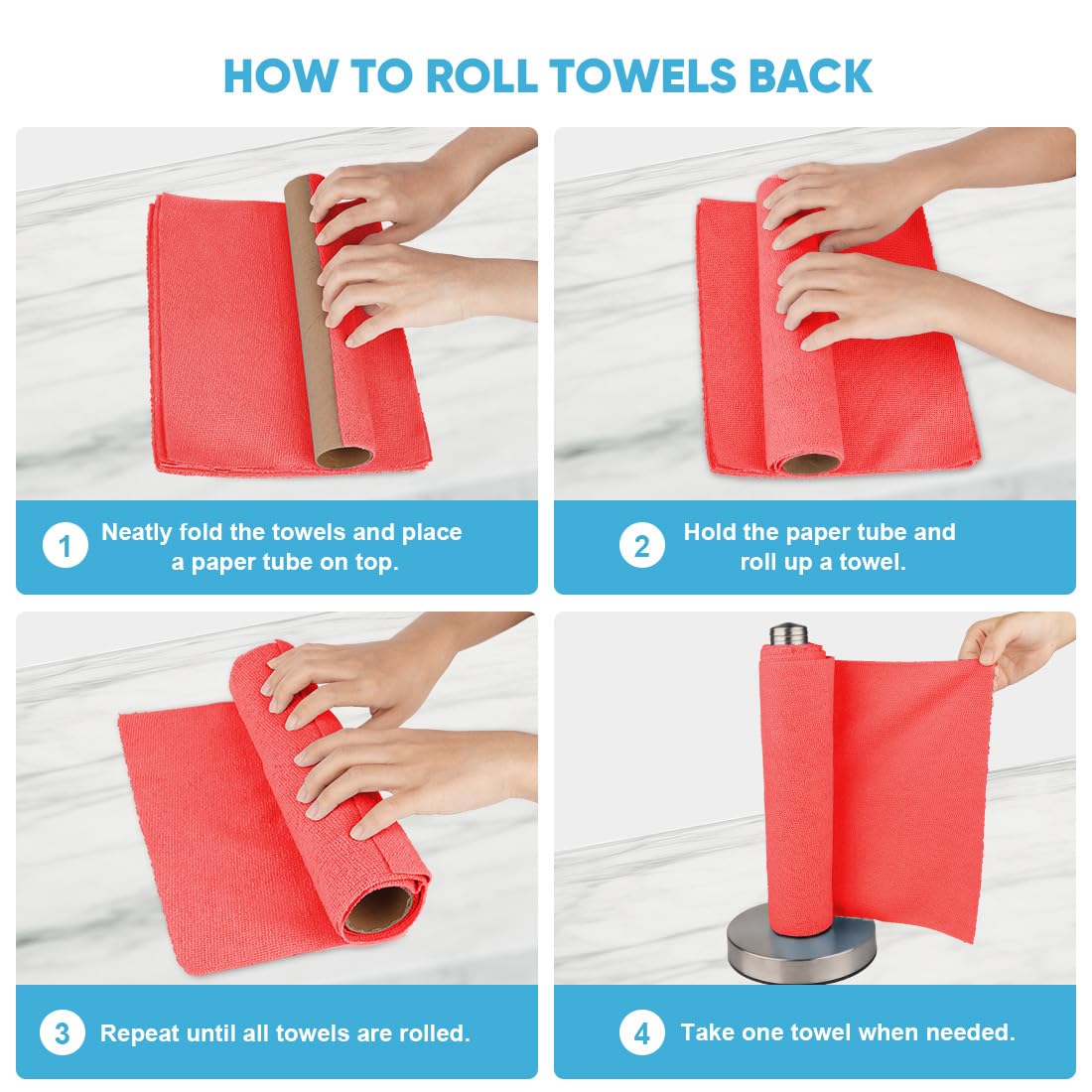 HOW TO ROLL TOWELS BACK

1 Neatly fold the towels and place a paper tube on top.

2 Hold the paper tube and roll up a towel.

3 Repeat until all towels are rolled.

4 Take one towel when needed.