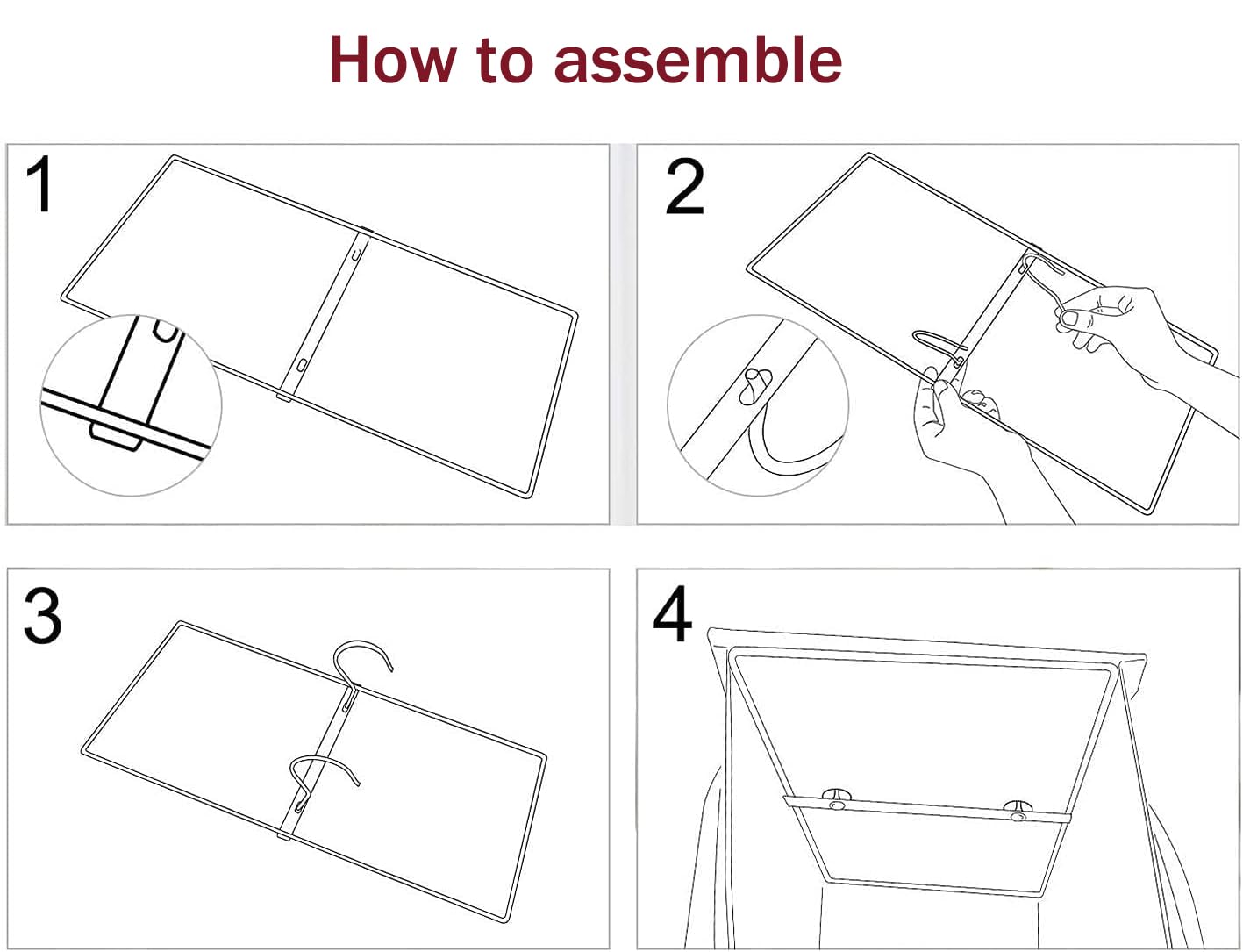 How to assemble

1

2

3

4