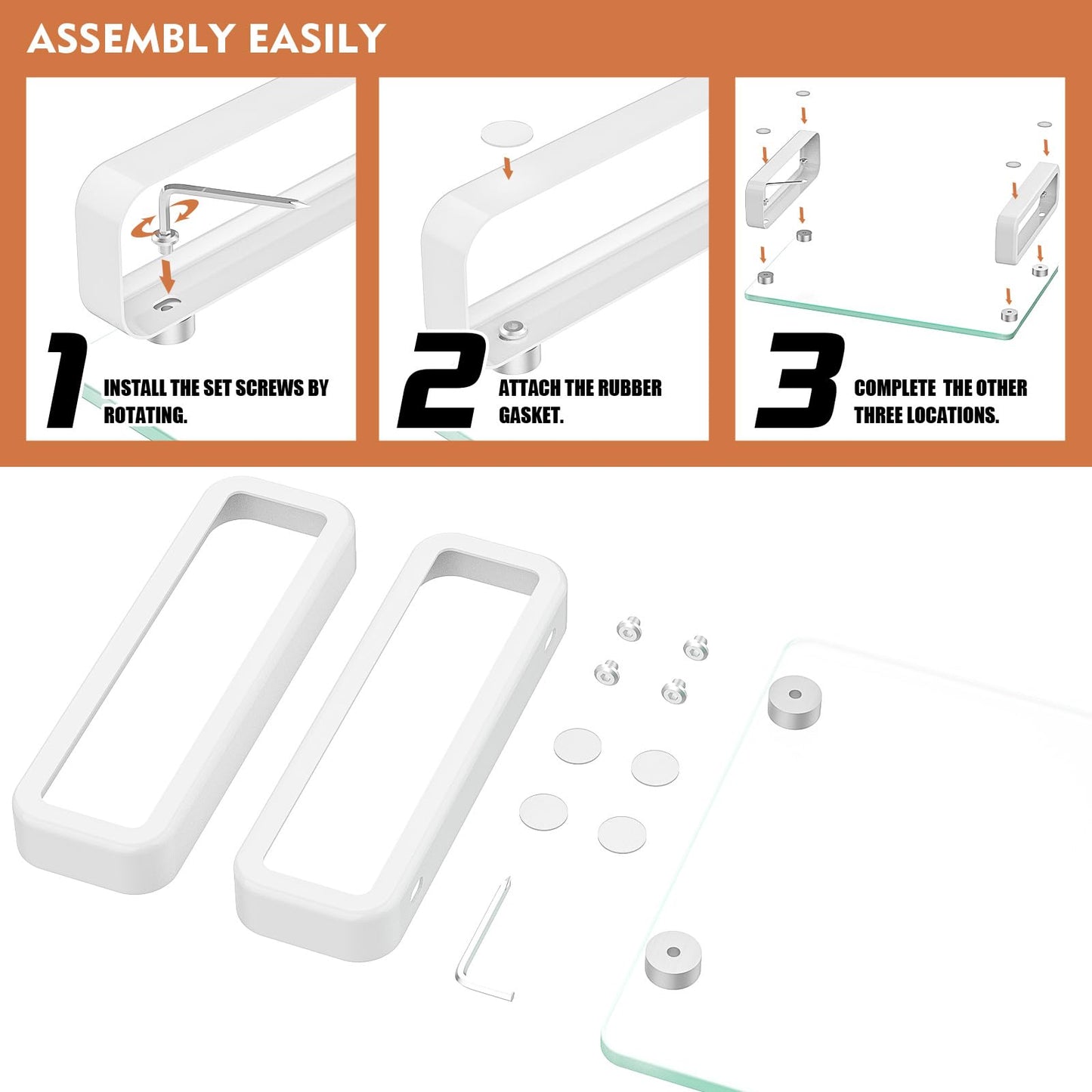 ASSEMBLY EASILY

1 INSTALL THE SET SCREWS BY ROTATING.

2 ATTACH THE RUBBER GASKET.

3 COMPLETE THE OTHER THREE LOCATIONS.