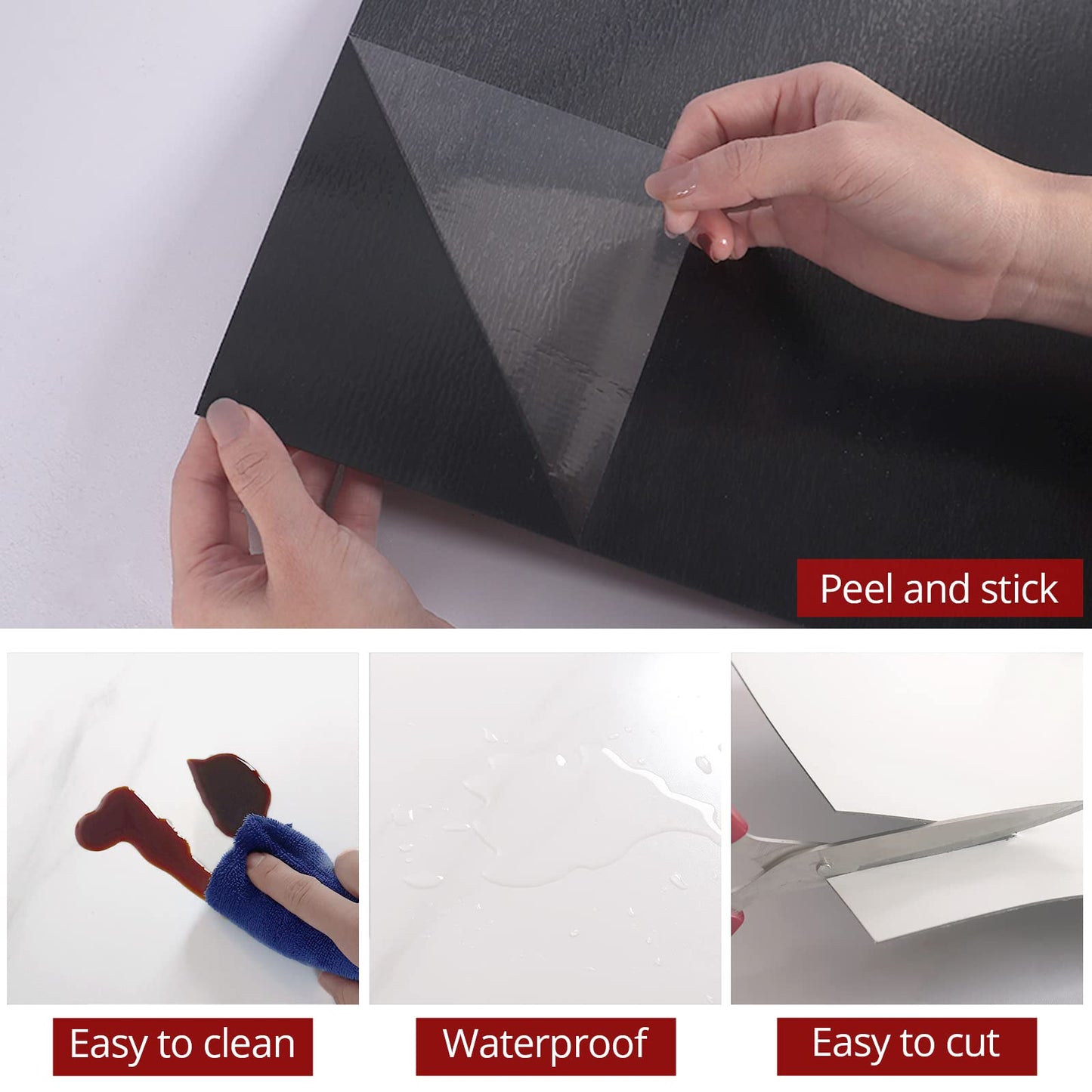 Peel and stick

Easy to clean

Waterproof

Easy to cut