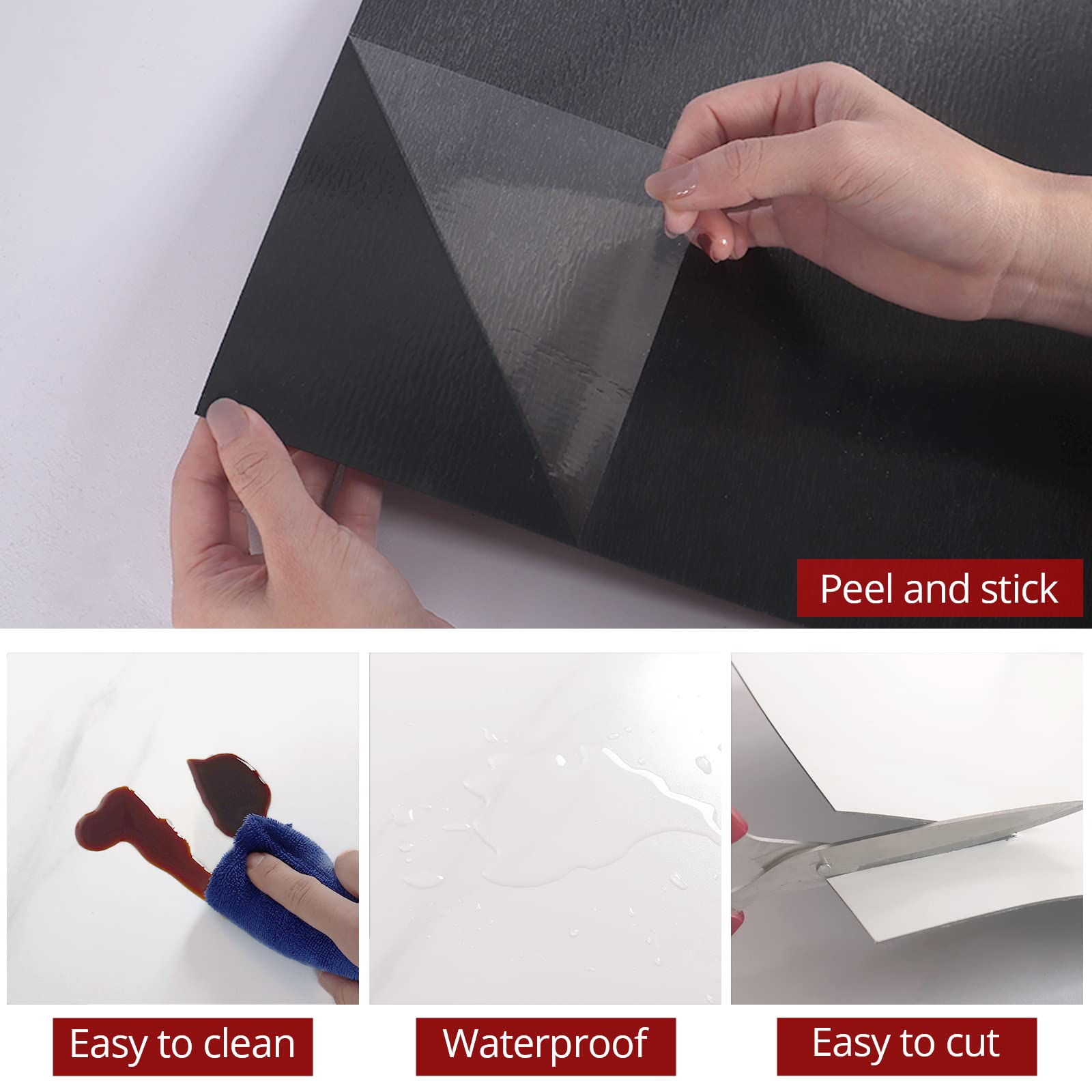 Peel and stick

Easy to clean

Waterproof

Easy to cut