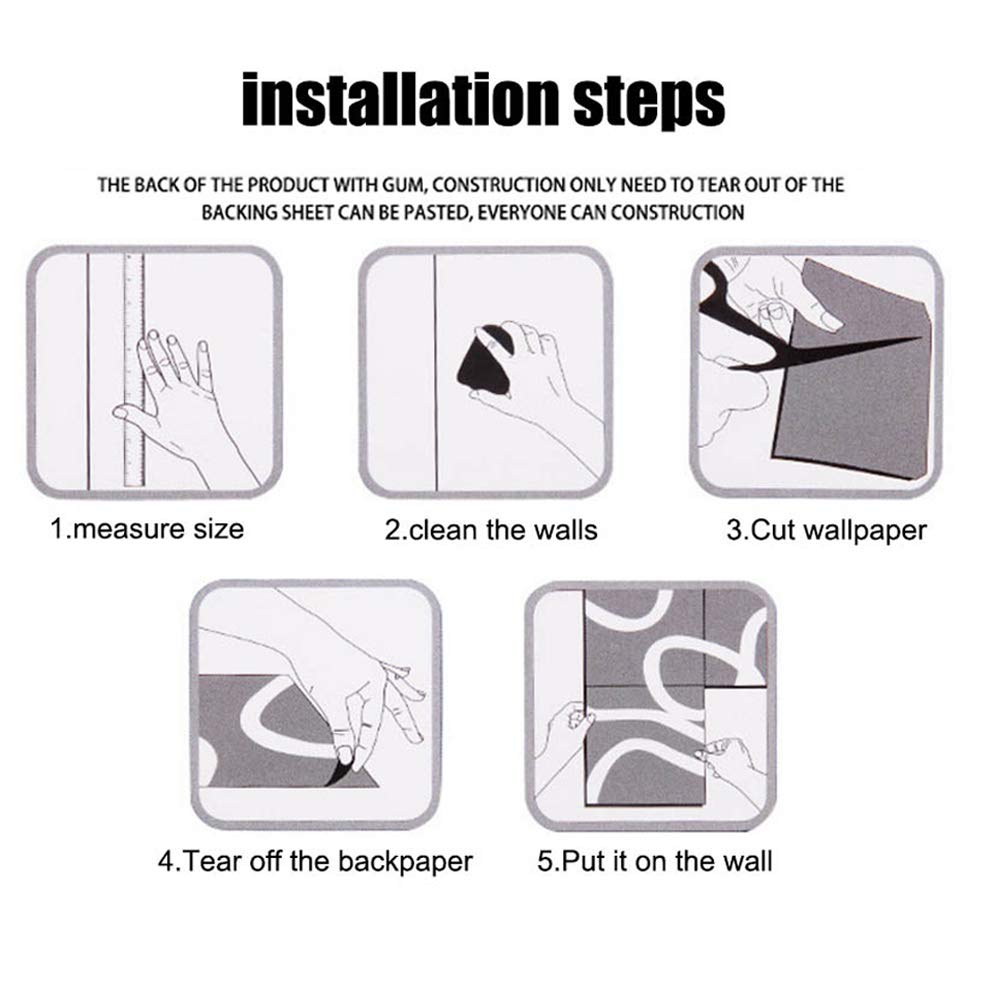 installation steps

THE BACK OF THE PRODUCT WITH GUM, CONSTRUCTION ONLY NEED TO TEAR OUT OF THE BACKING SHEET CAN BE PASTED, EVERYONE CAN CONSTRUCTION

1.measure size

2.clean the walls

3.Cut wallpaper

4.Tear off the backpaper

5.Put it on the wall