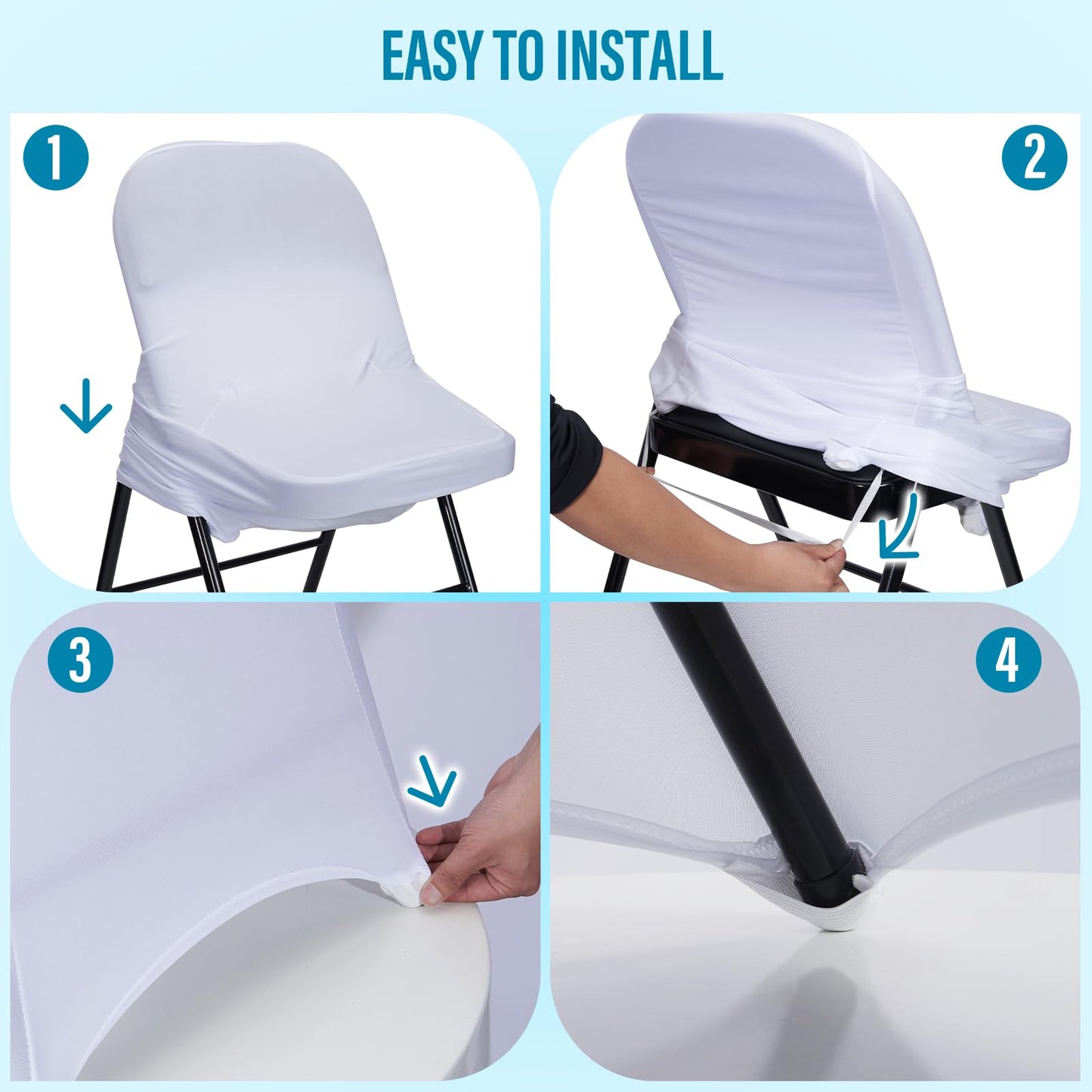 EASY TO INSTALL

1

2

3

4