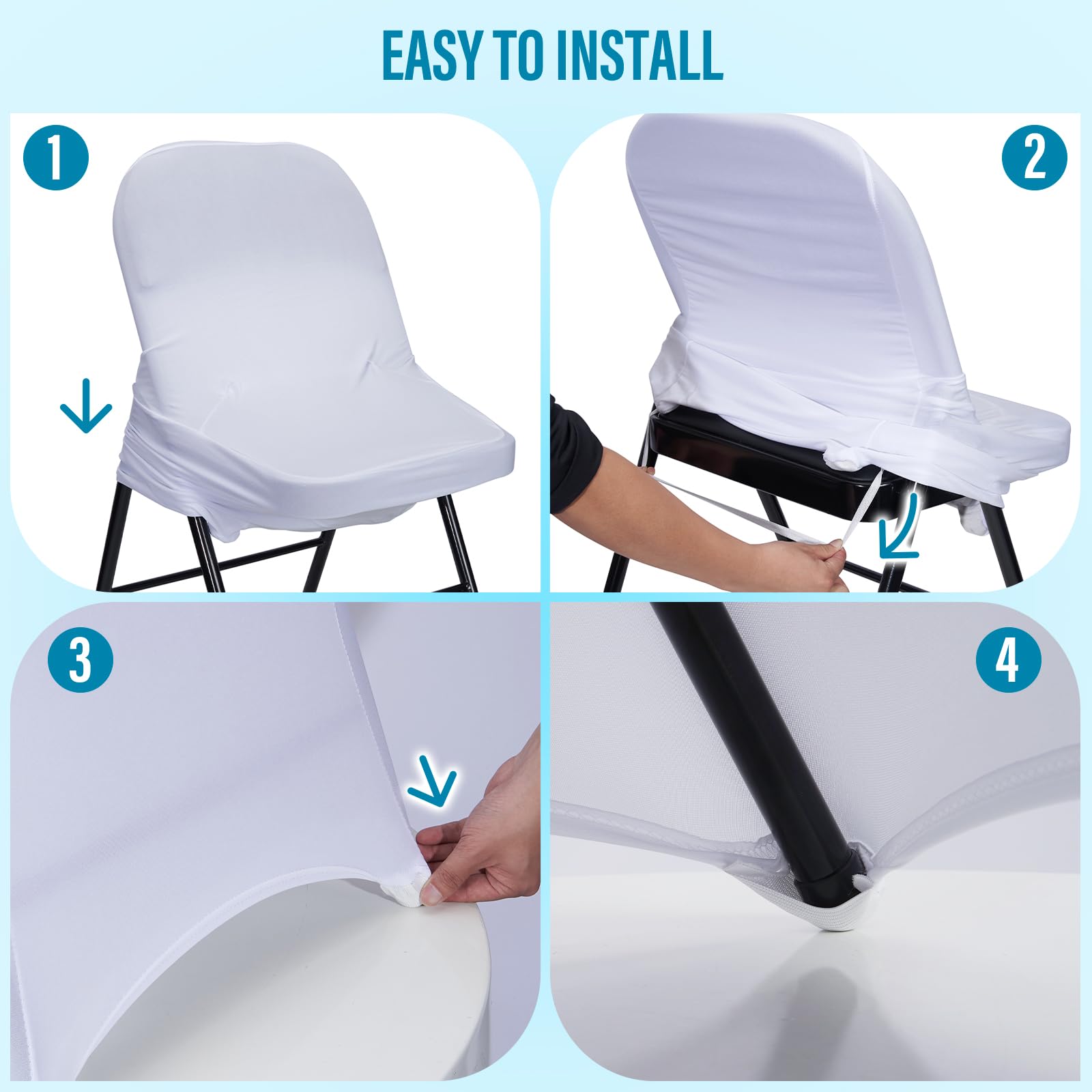 EASY TO INSTALL

1

2

3

4