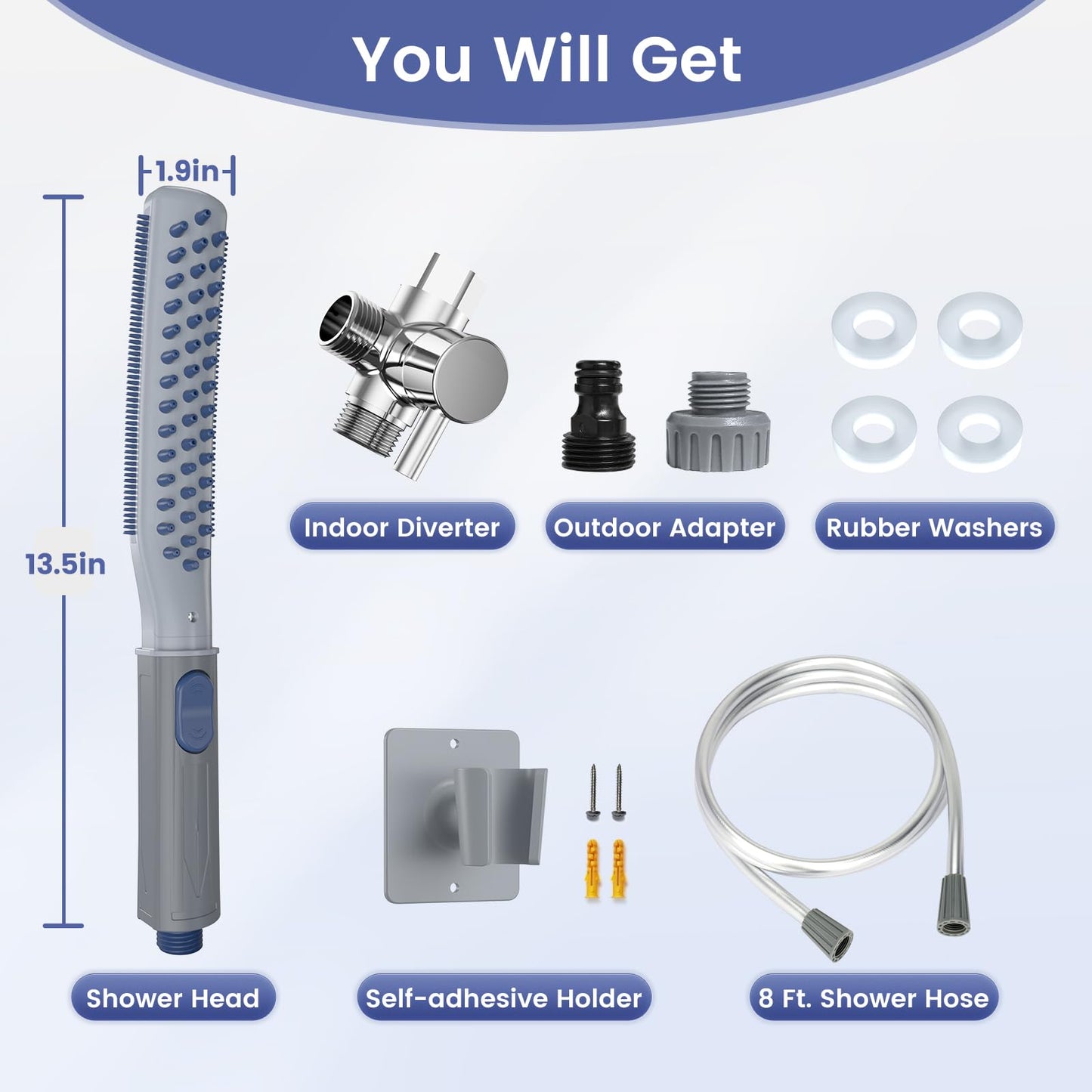 You Will Get

1.9in

13.5in

Indoor Diverter

Outdoor Adapter

Rubber Washers

Shower Head

Self-adhesive Holder

8 Ft. Shower Hose