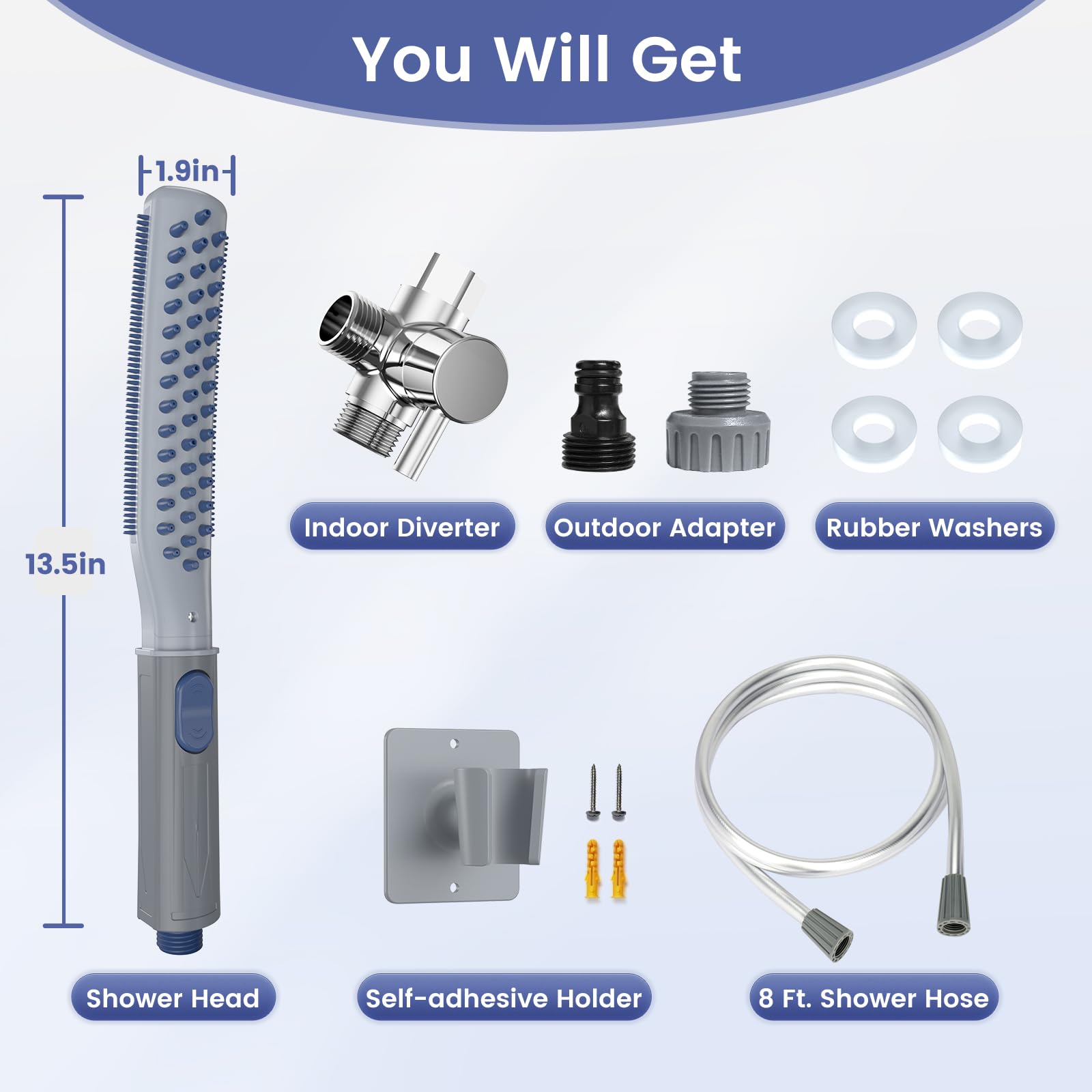 You Will Get

1.9in

13.5in

Indoor Diverter

Outdoor Adapter

Rubber Washers

Shower Head

Self-adhesive Holder

8 Ft. Shower Hose