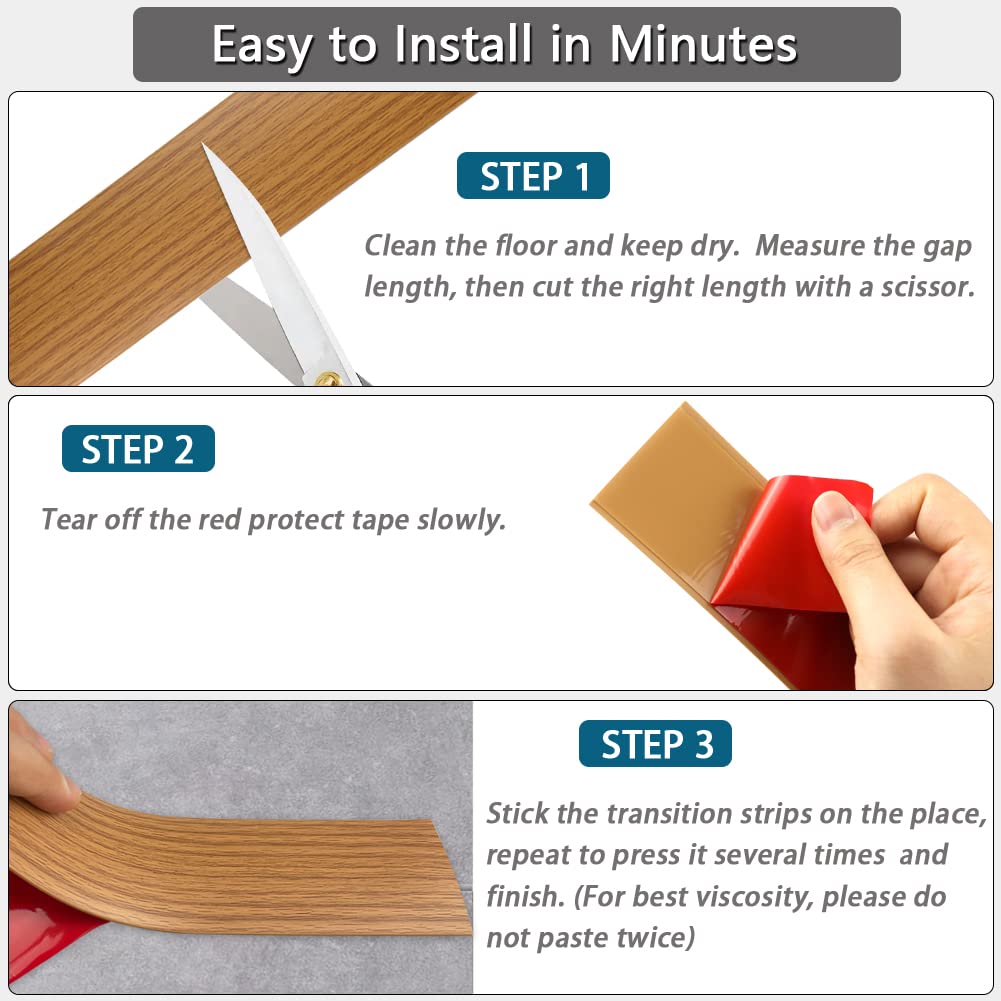 Easy to Install in Minutes

STEP 1

Clean the floor and keep dry. Measure the gap length, then cut the right length with a scissor.

STEP 2

Tear off the red protect tape slowly.

STEP 3

Stick the transition strips on the place, repeat to press it several times and finish. (For best viscosity, please do not paste twice)