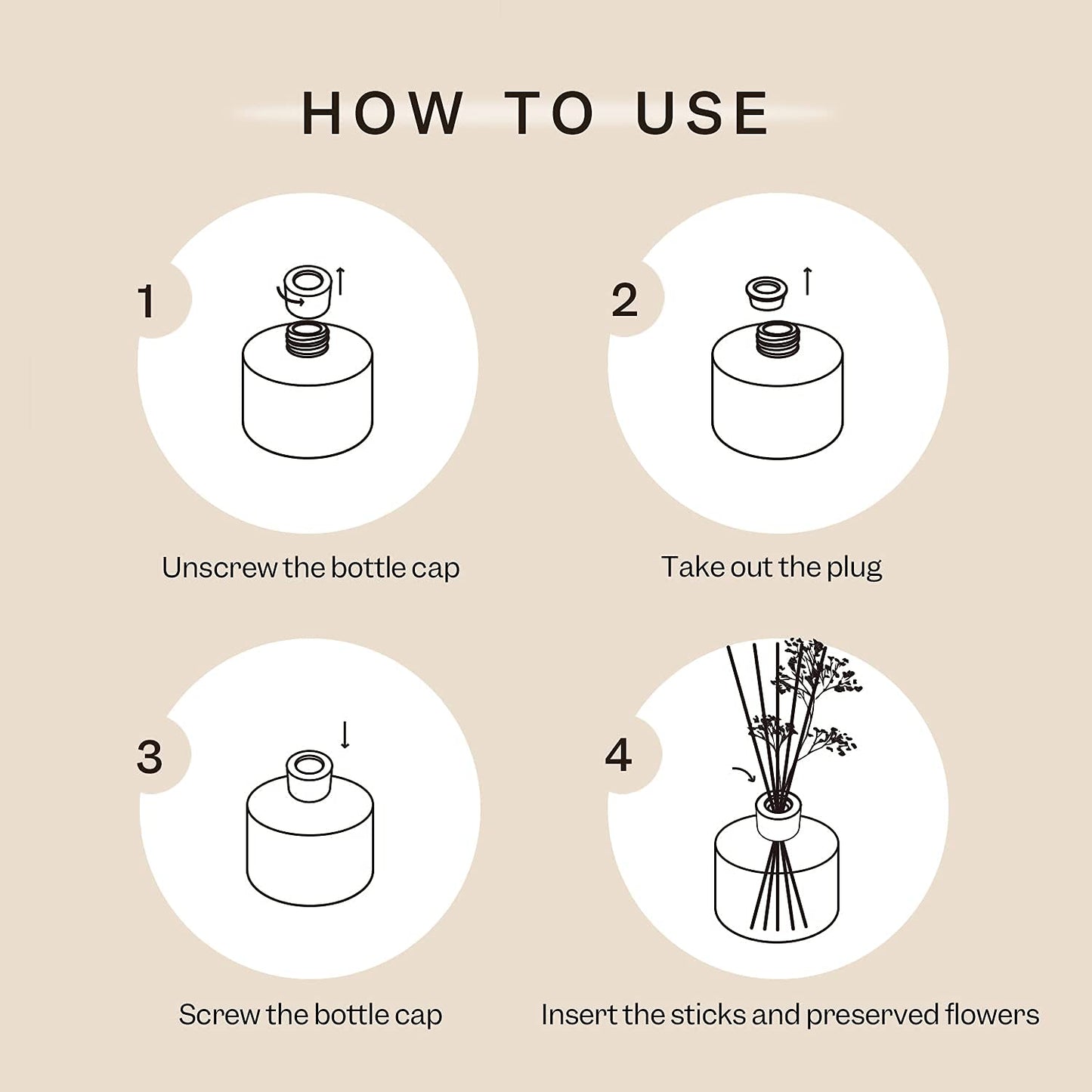 HOW TO USE

1

Unscrew the bottle cap

2

Take out the plug

3

Screw the bottle cap

4

Insert the sticks and preserved flowers