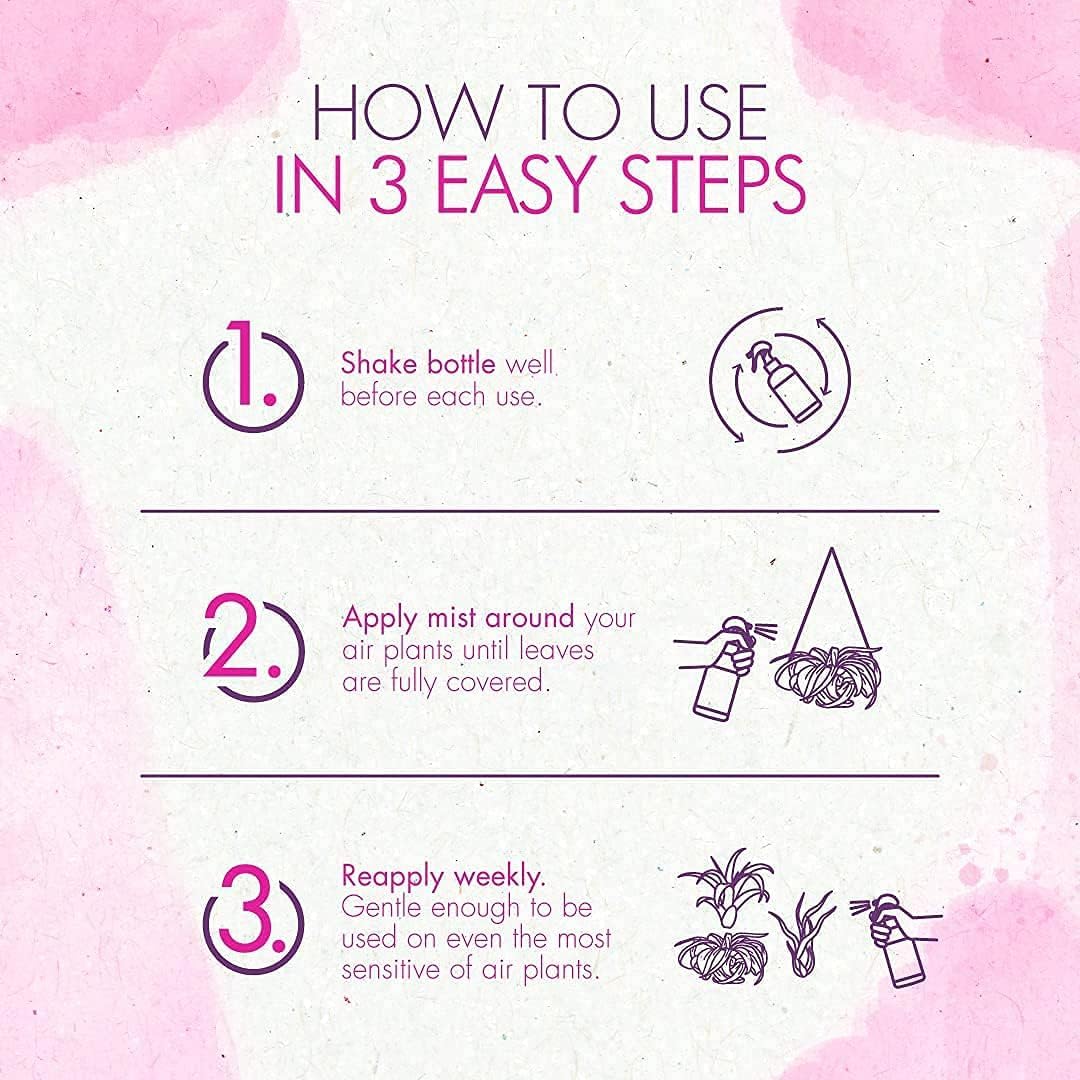 HOW TO USE
IN 3 EASY STEPS

1. Shake bottle well before each use.

2. Apply mist around your air plants until leaves are fully covered.

3. Reapply weekly. Gentle enough to be used on even the most sensitive of air plants.