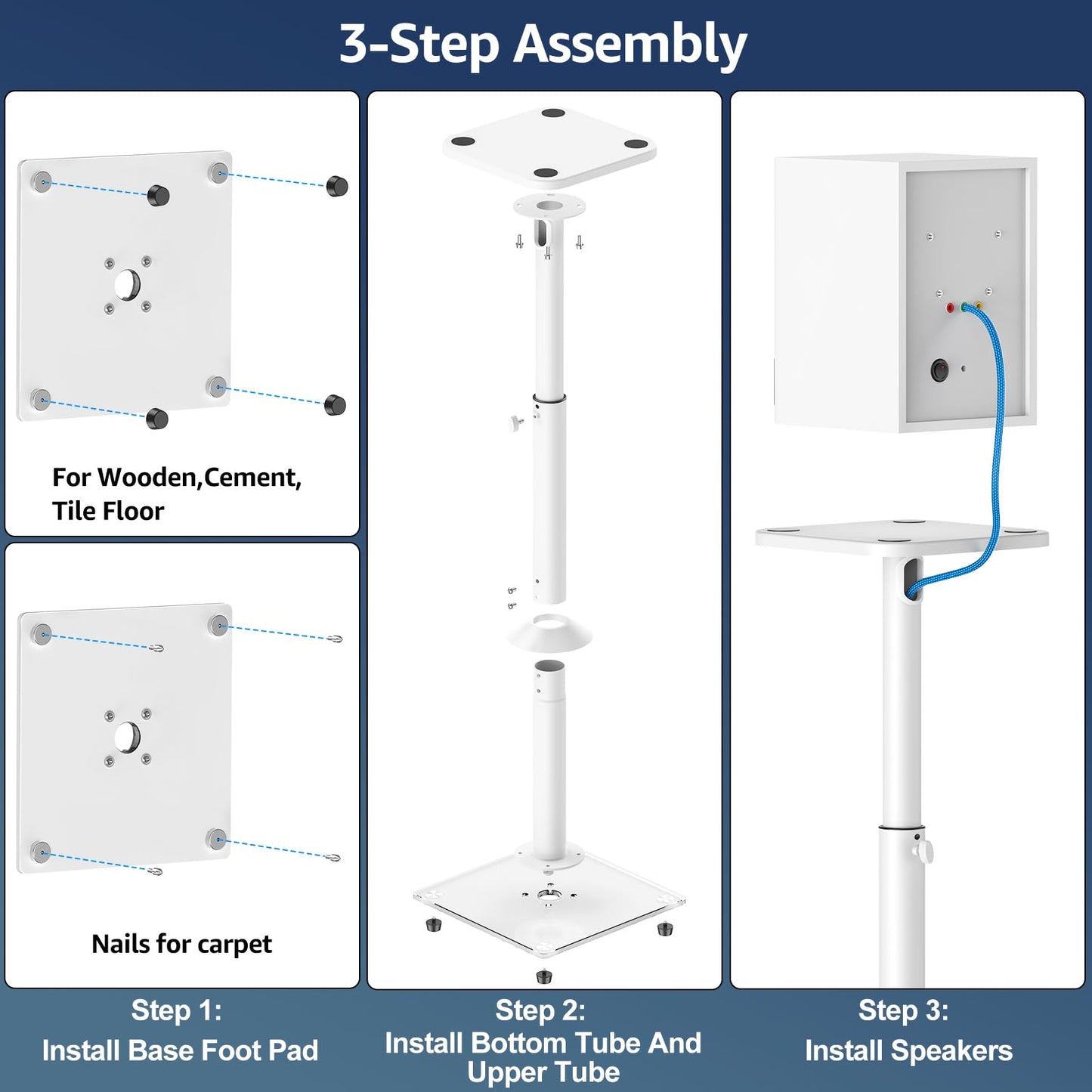 3-Step Assembly

For Wooden,Cement, Tile Floor

Nails for carpet

Step 1:
Install Base Foot Pad

Step 2:
Install Bottom Tube And Upper Tube

Step 3:
Install Speakers