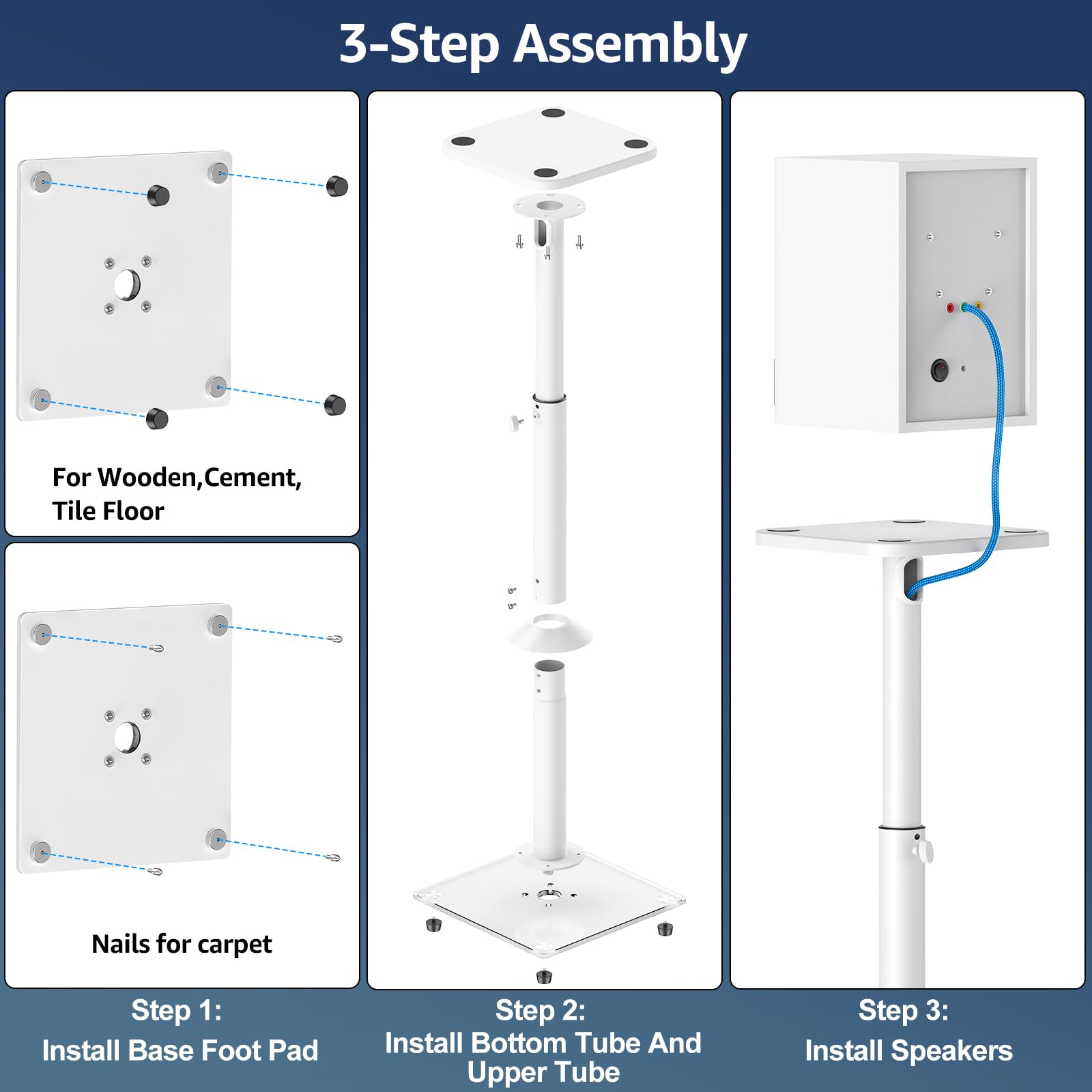 3-Step Assembly

For Wooden,Cement, Tile Floor

Nails for carpet

Step 1:
Install Base Foot Pad

Step 2:
Install Bottom Tube And Upper Tube

Step 3:
Install Speakers