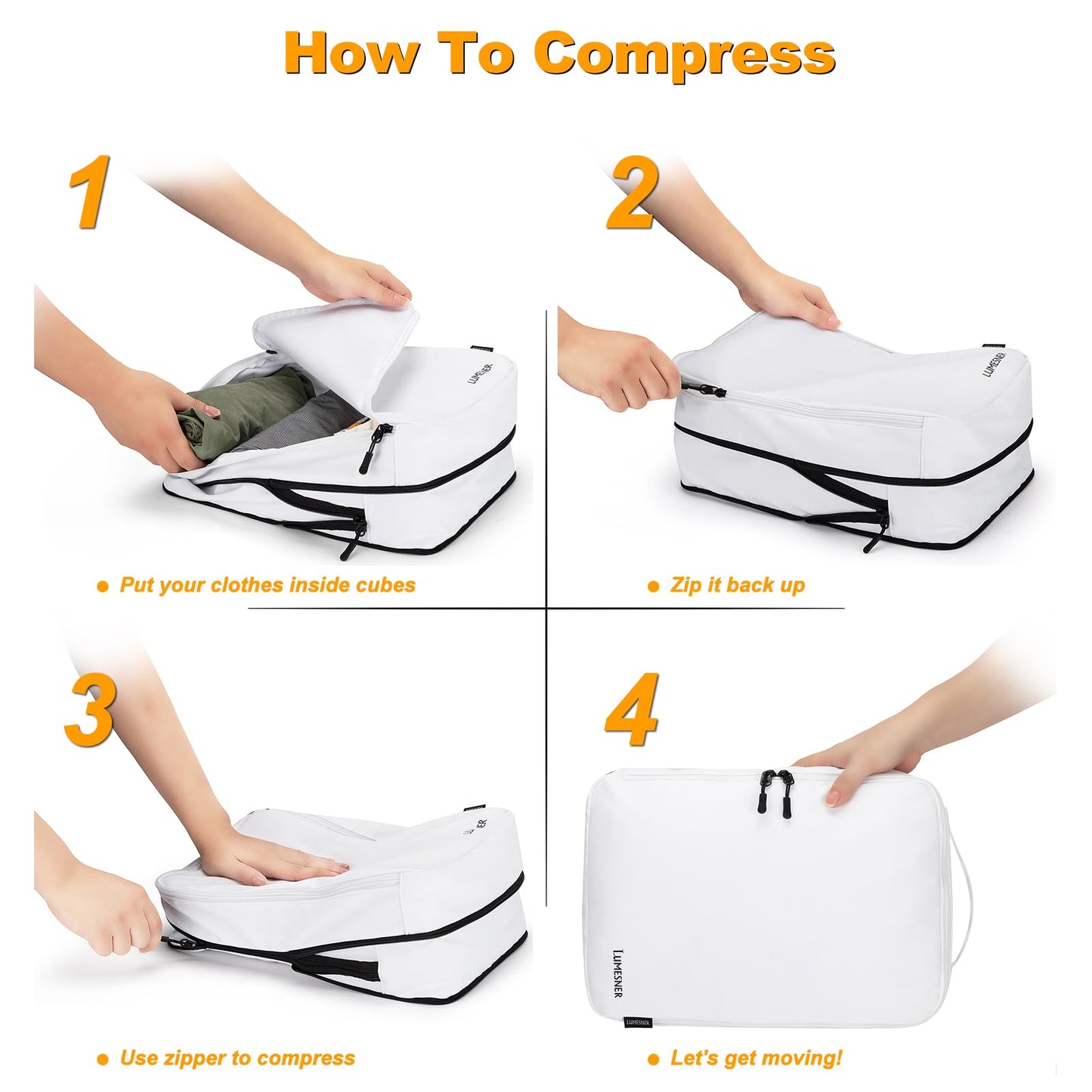 How To Compress

1

LUMESNER

● Put your clothes inside cubes

2

LUMESNER

● Zip it back up

3

LUMESNER

● Use zipper to compress

4

LUMESNER

LUMESNER

● Let's get moving!