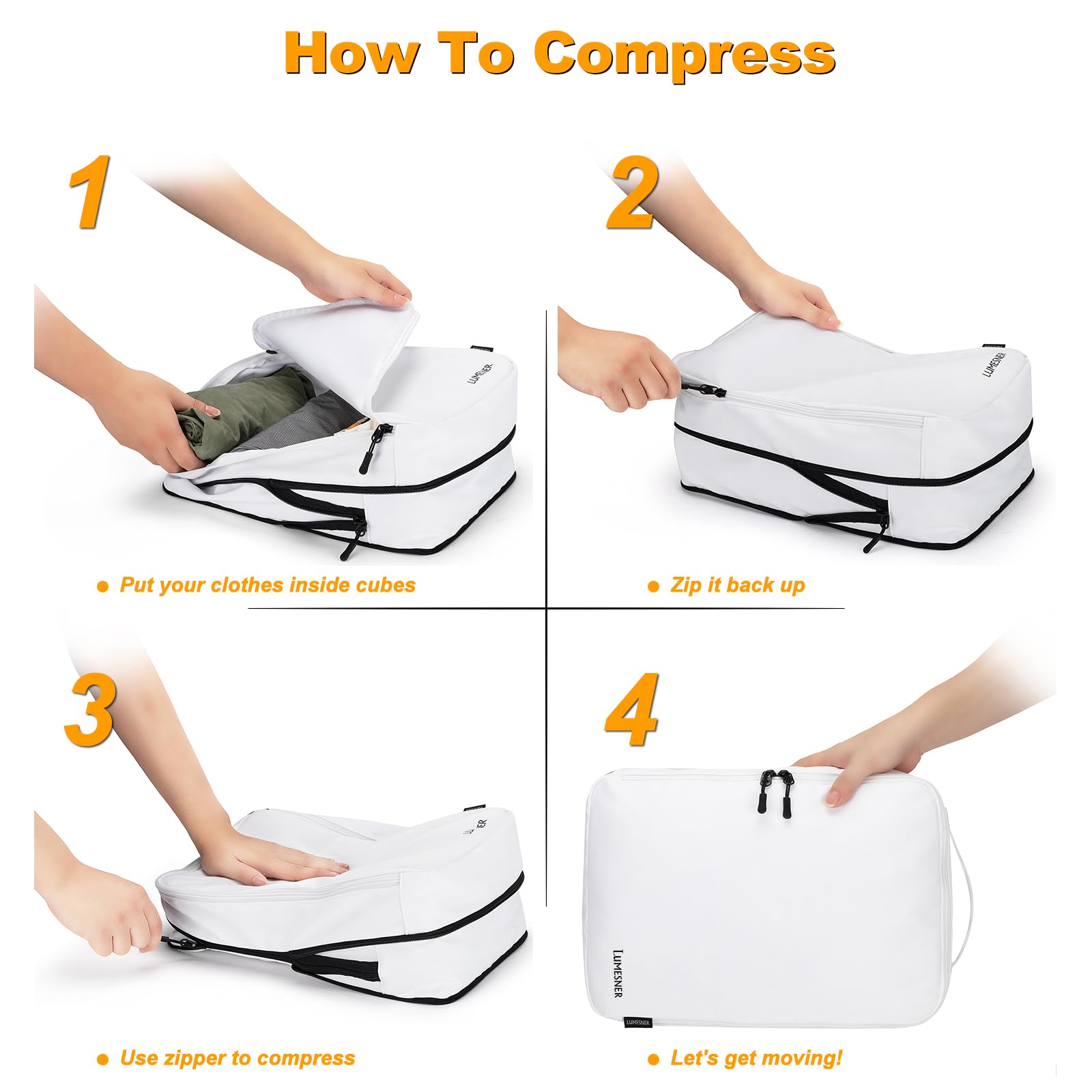 How To Compress

1

LUMESNER

● Put your clothes inside cubes

2

LUMESNER

● Zip it back up

3

● Use zipper to compress

4

LUMESNER

LUMESNER

● Let's get moving!