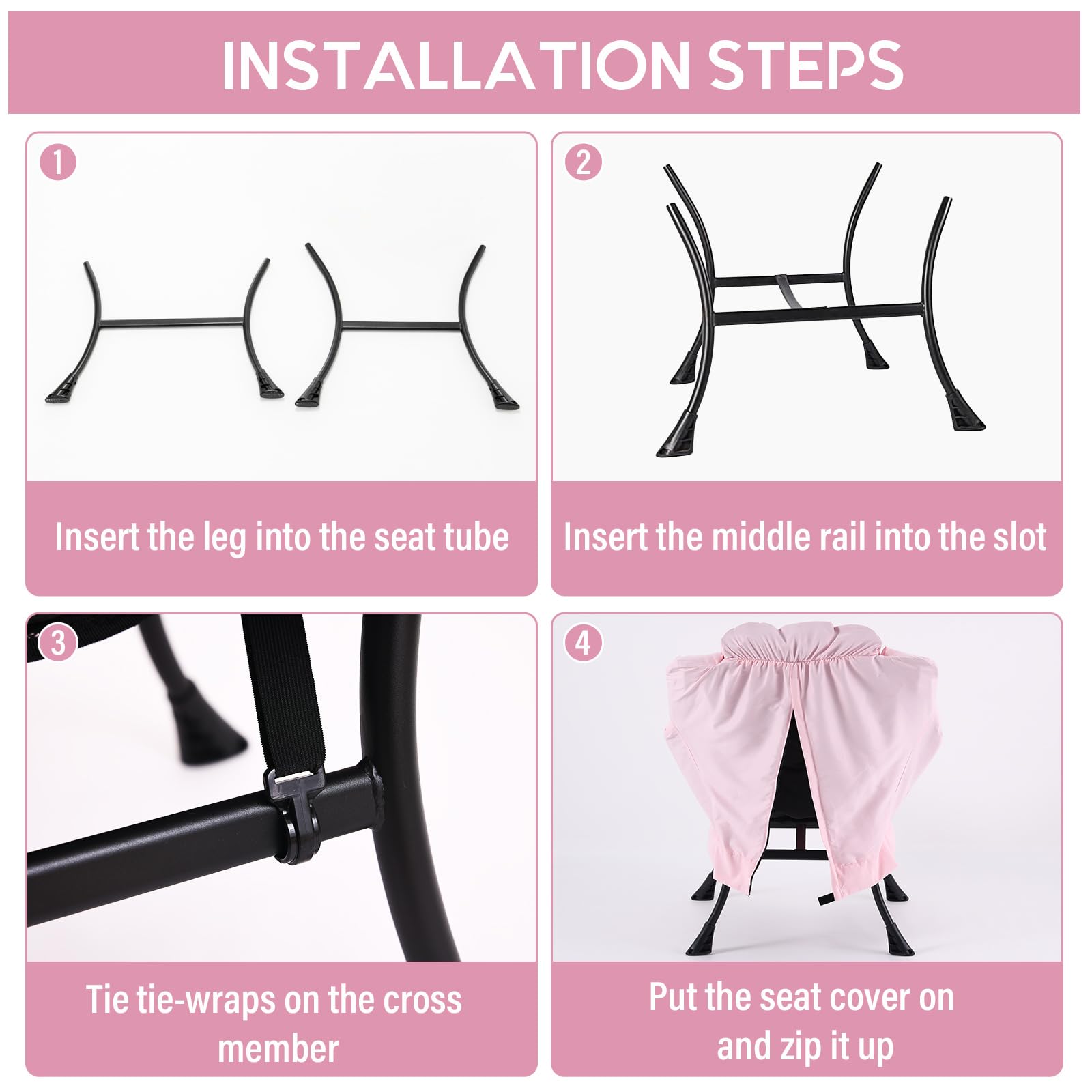 INSTALLATION STEPS

1

Insert the leg into the seat tube

2

Insert the middle rail into the slot

3

Tie tie-wraps on the cross member

4

Put the seat cover on and zip it up