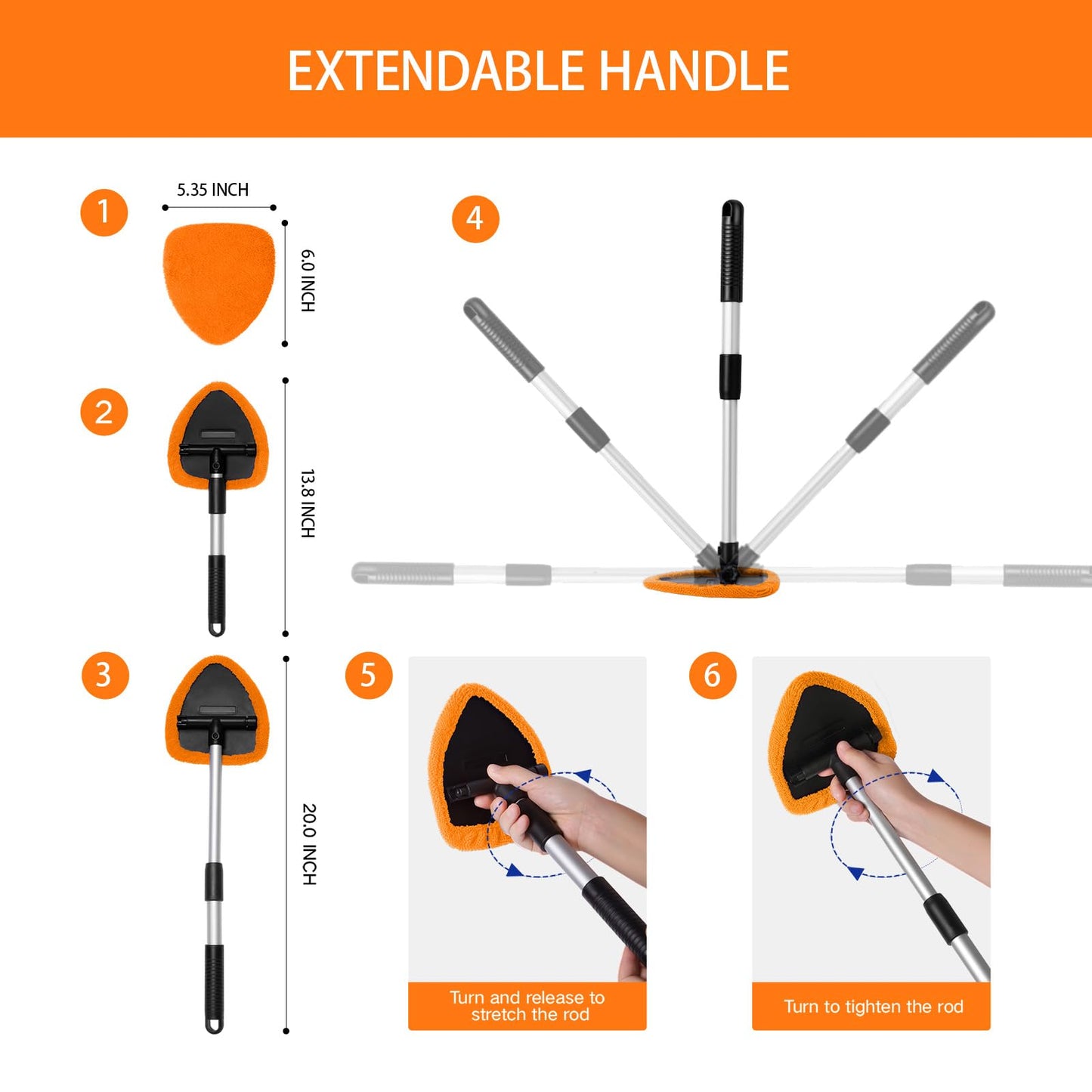 EXTENDABLE HANDLE

1

5.35 INCH

6.0 INCH

2

13.8 INCH

3

20.0 INCH

4

5

Turn and release to stretch the rod

6

Turn to tighten the rod