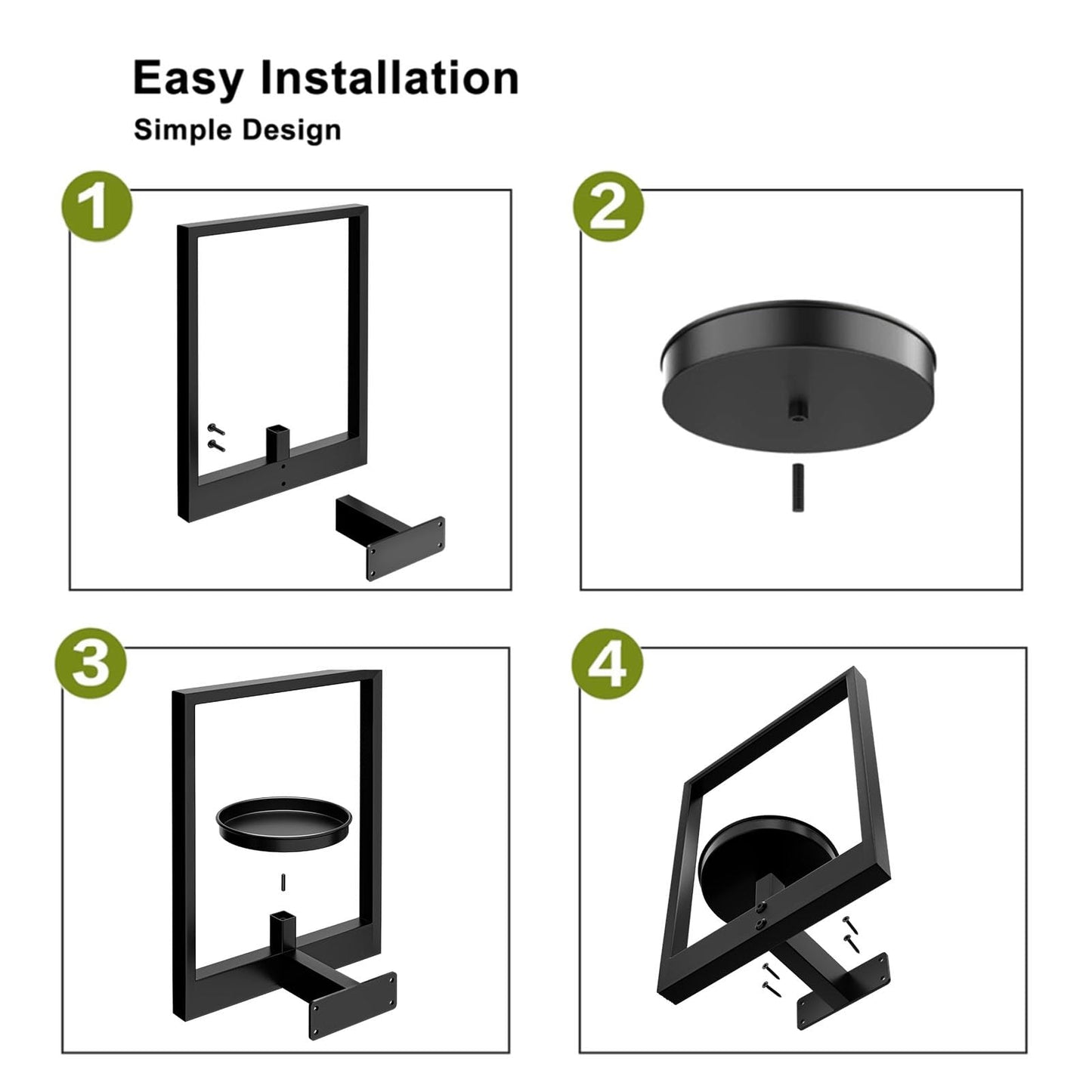 Easy Installation
Simple Design

1

2

3

4