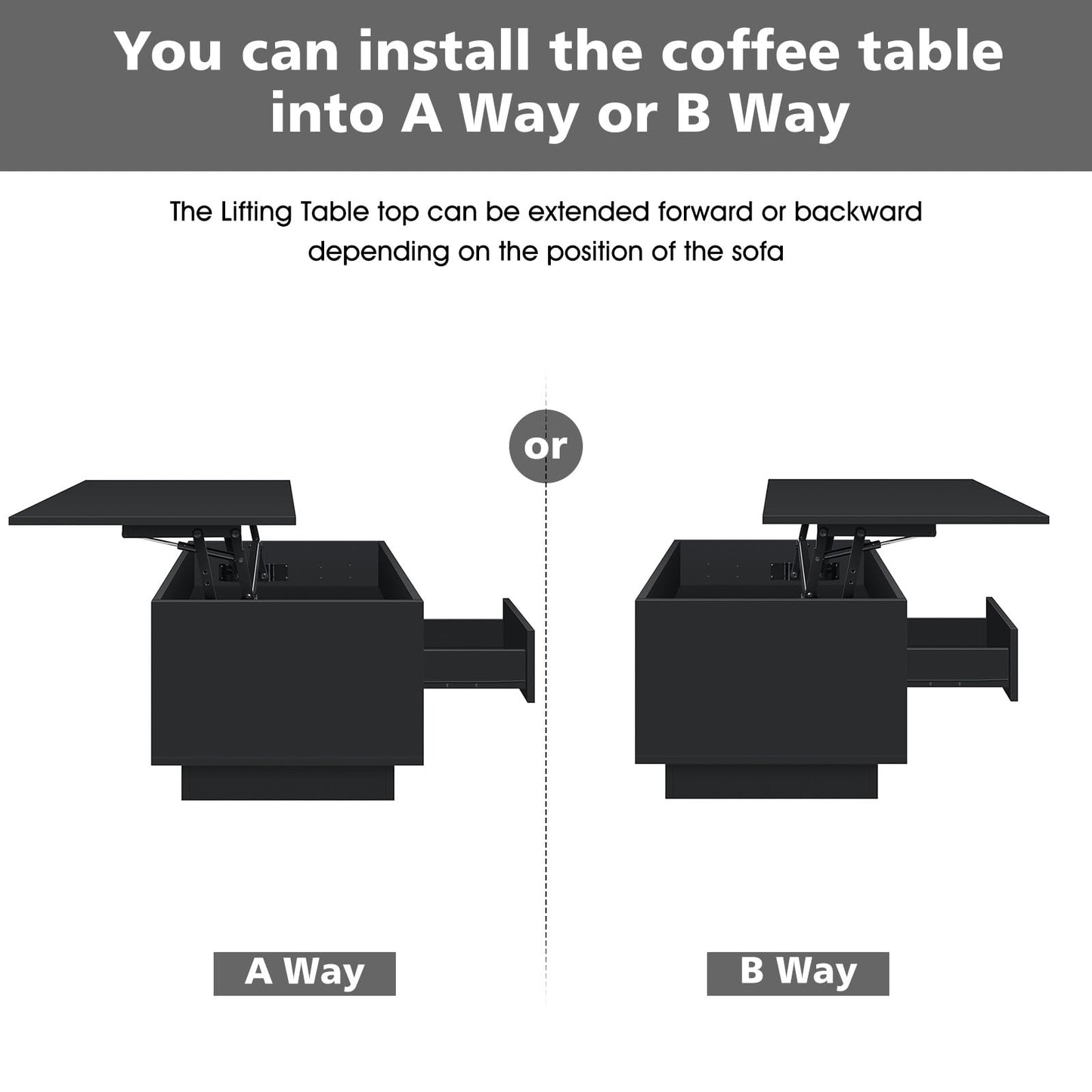 You can install the coffee table into A Way or B Way

The Lifting Table top can be extended forward or backward depending on the position of the sofa

or

A Way

B Way