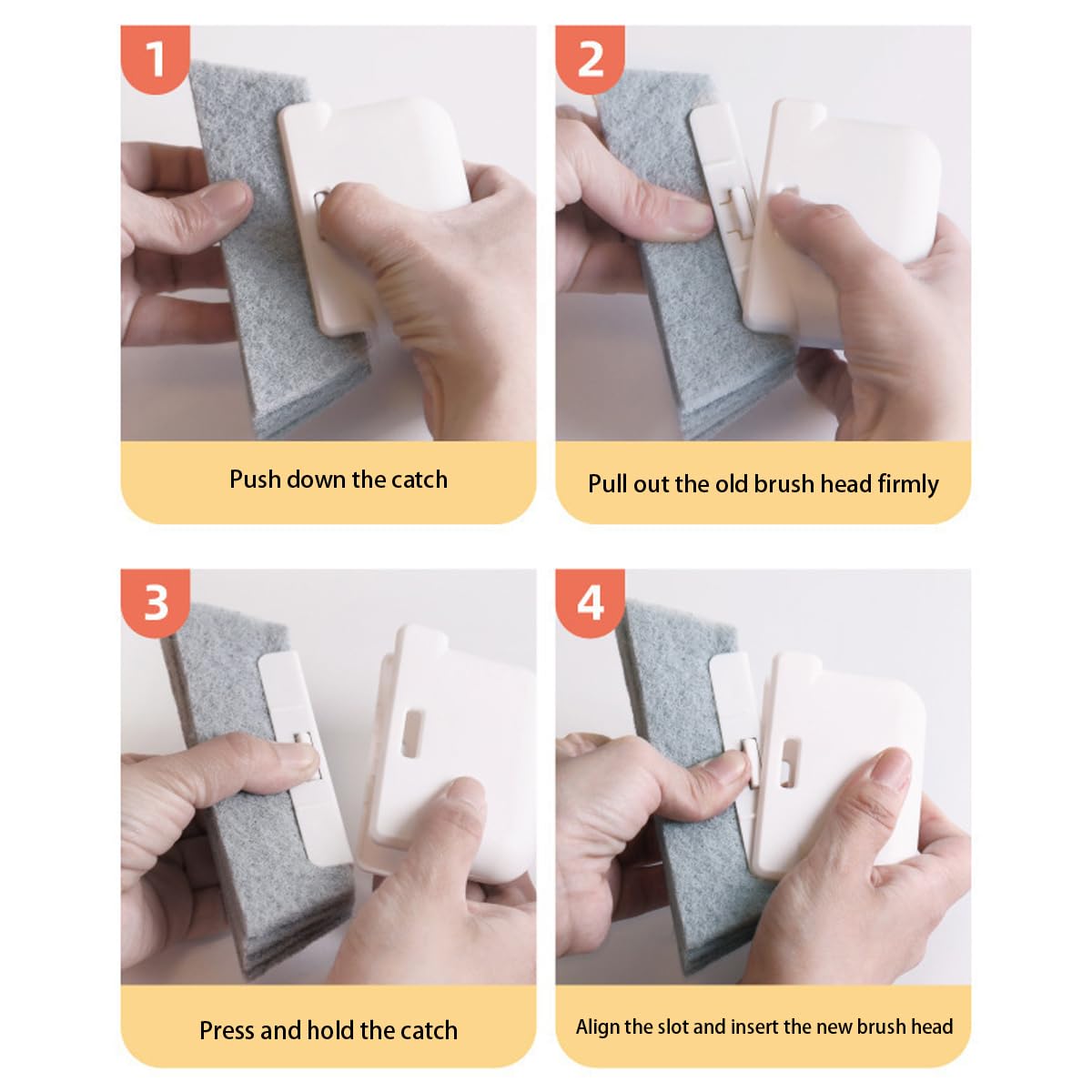 1

Push down the catch

2

Pull out the old brush head firmly

3

Press and hold the catch

4

Align the slot and insert the new brush head