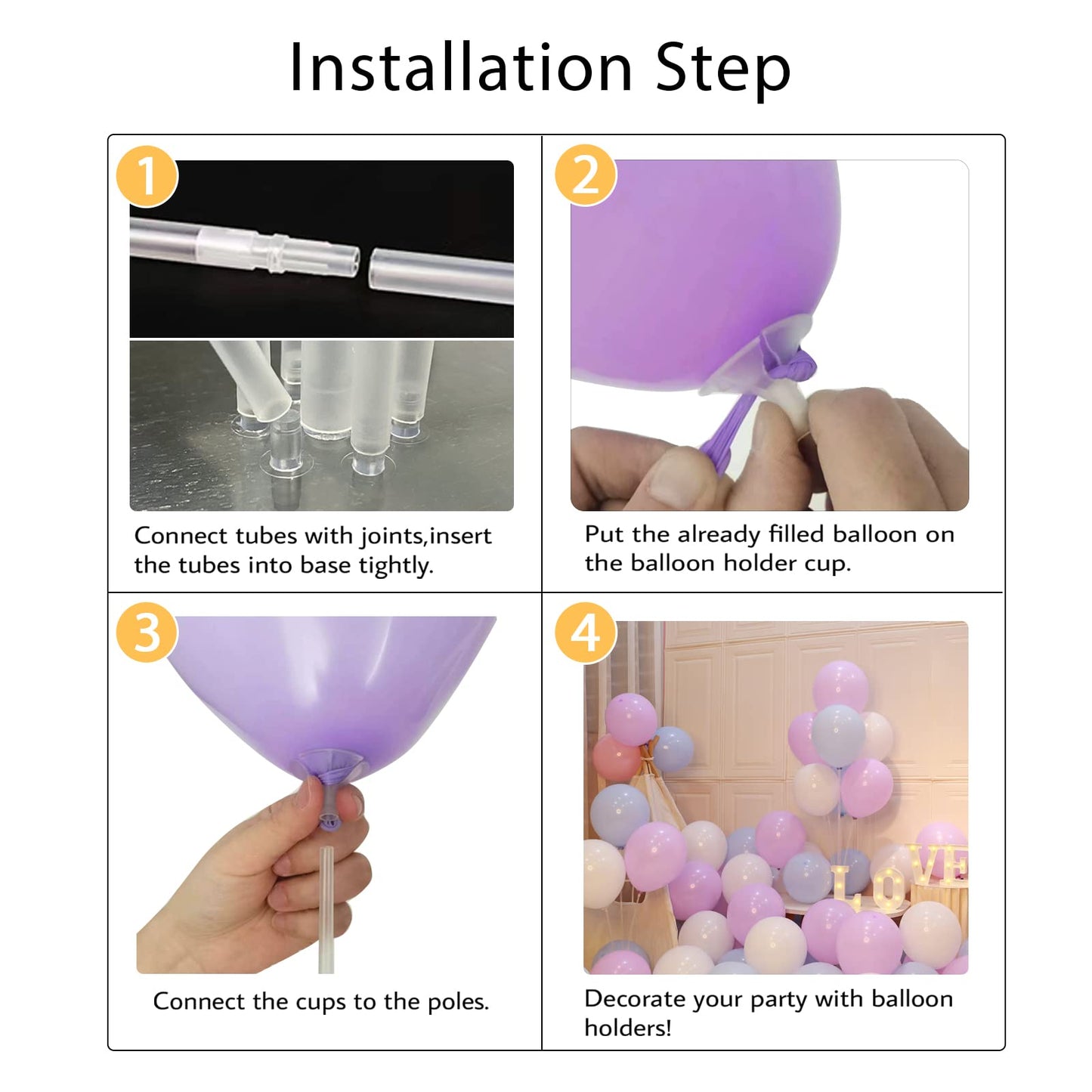 Installation Step

1

Connect tubes with joints,insert the tubes into base tightly.

2

Put the already filled balloon on the balloon holder cup.

3

Connect the cups to the poles.

4

LOVE

Decorate your party with balloon holders!