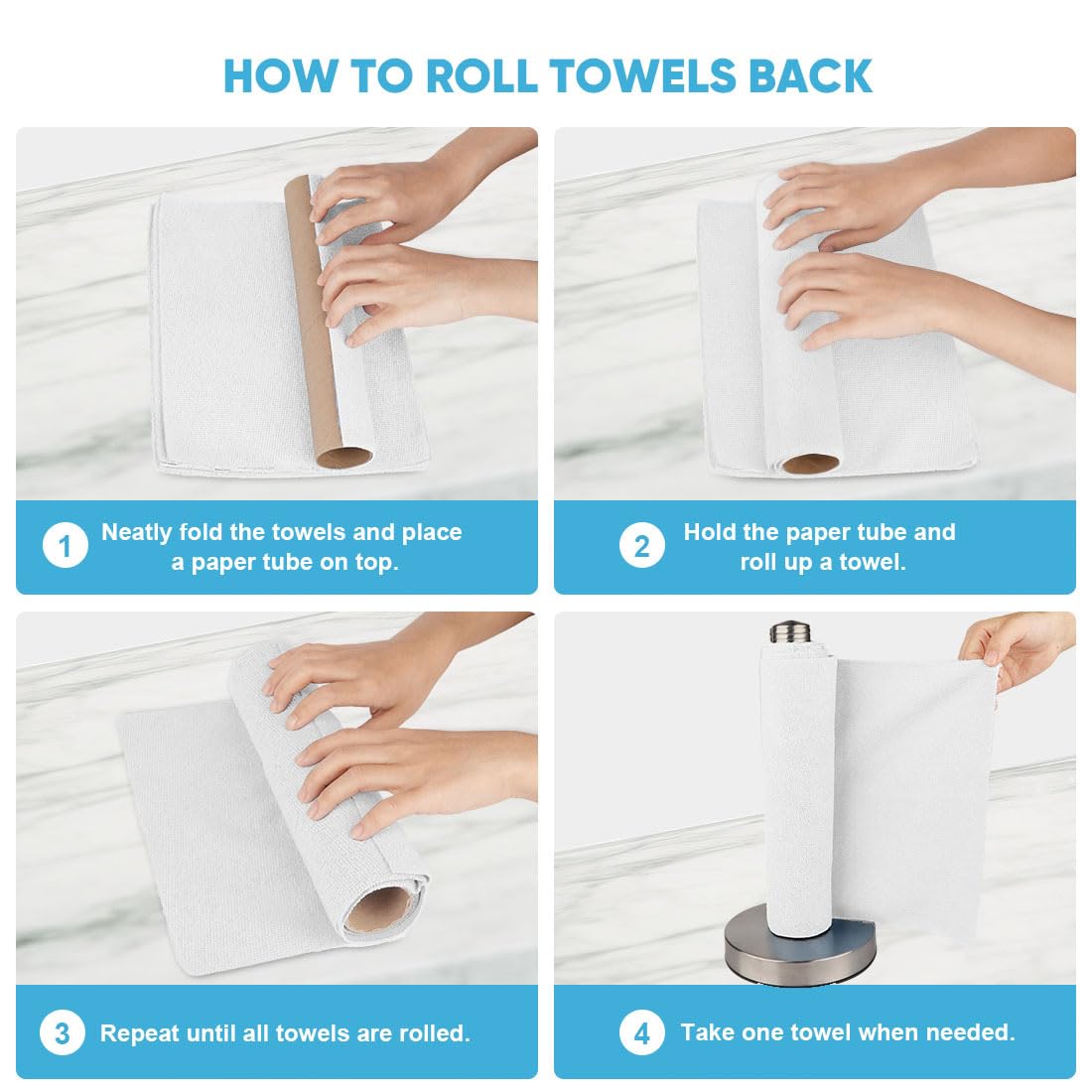 HOW TO ROLL TOWELS BACK

1 Neatly fold the towels and place a paper tube on top.

2 Hold the paper tube and roll up a towel.

3 Repeat until all towels are rolled.

4 Take one towel when needed.