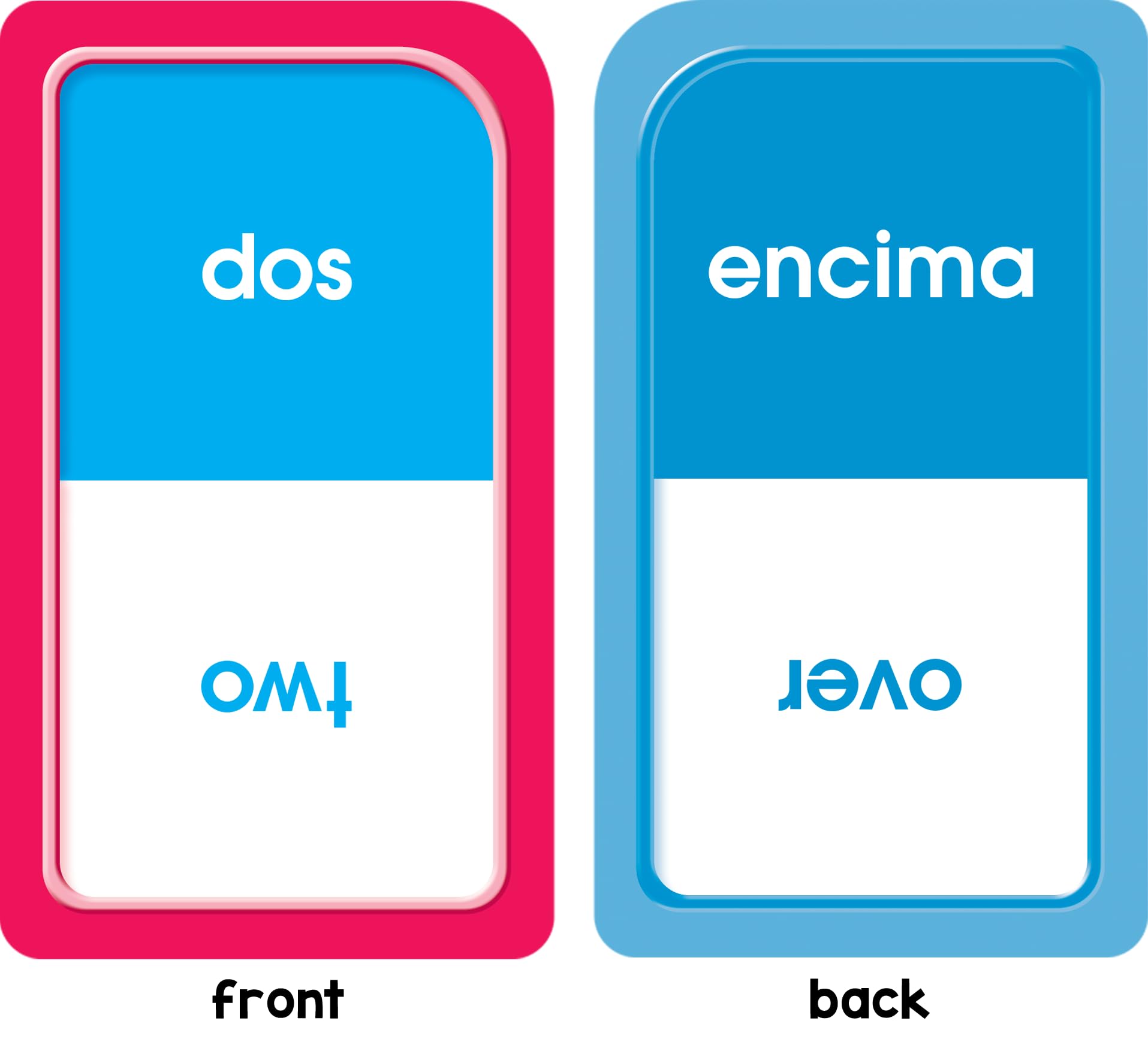 dos

two

front

encima

over

back