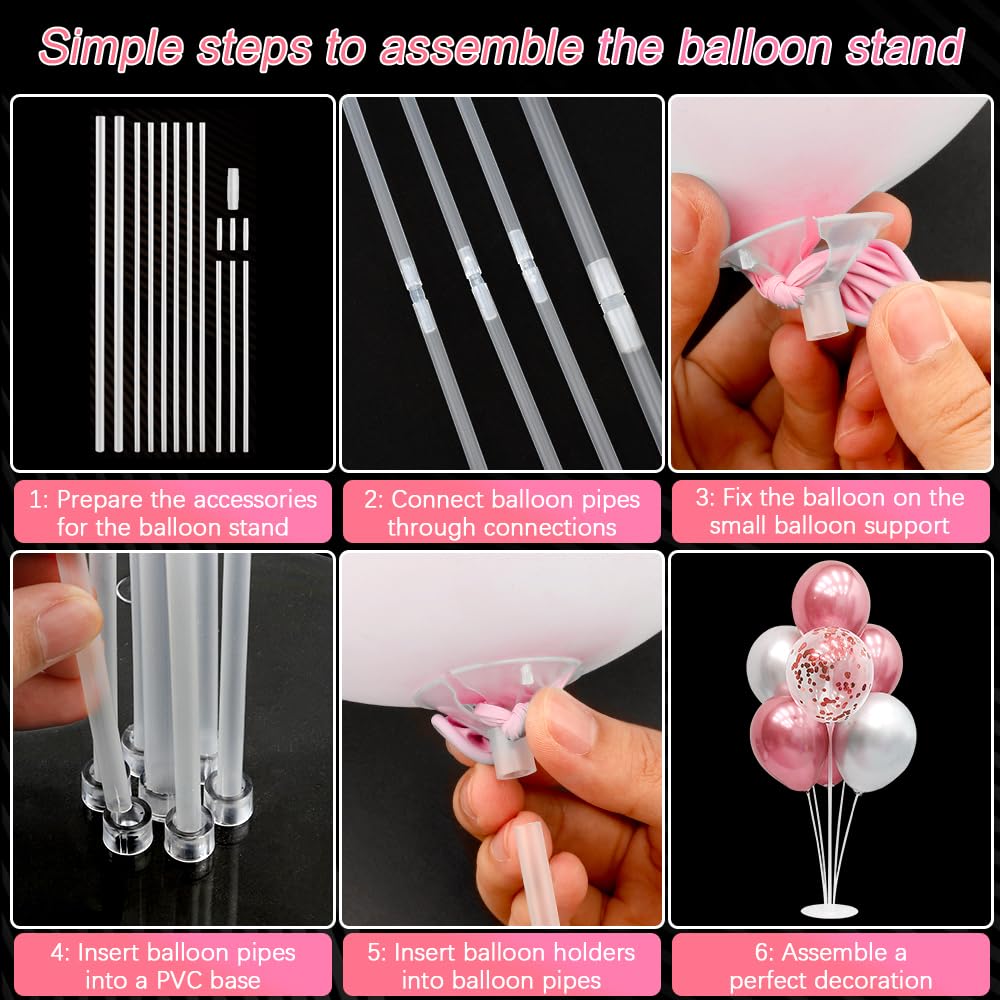 Simple steps to assemble the balloon stand

1: Prepare the accessories for the balloon stand

2: Connect balloon pipes through connections

3: Fix the balloon on the small balloon support

4: Insert balloon pipes into a PVC base

5: Insert balloon holders into balloon pipes

6: Assemble a perfect decoration